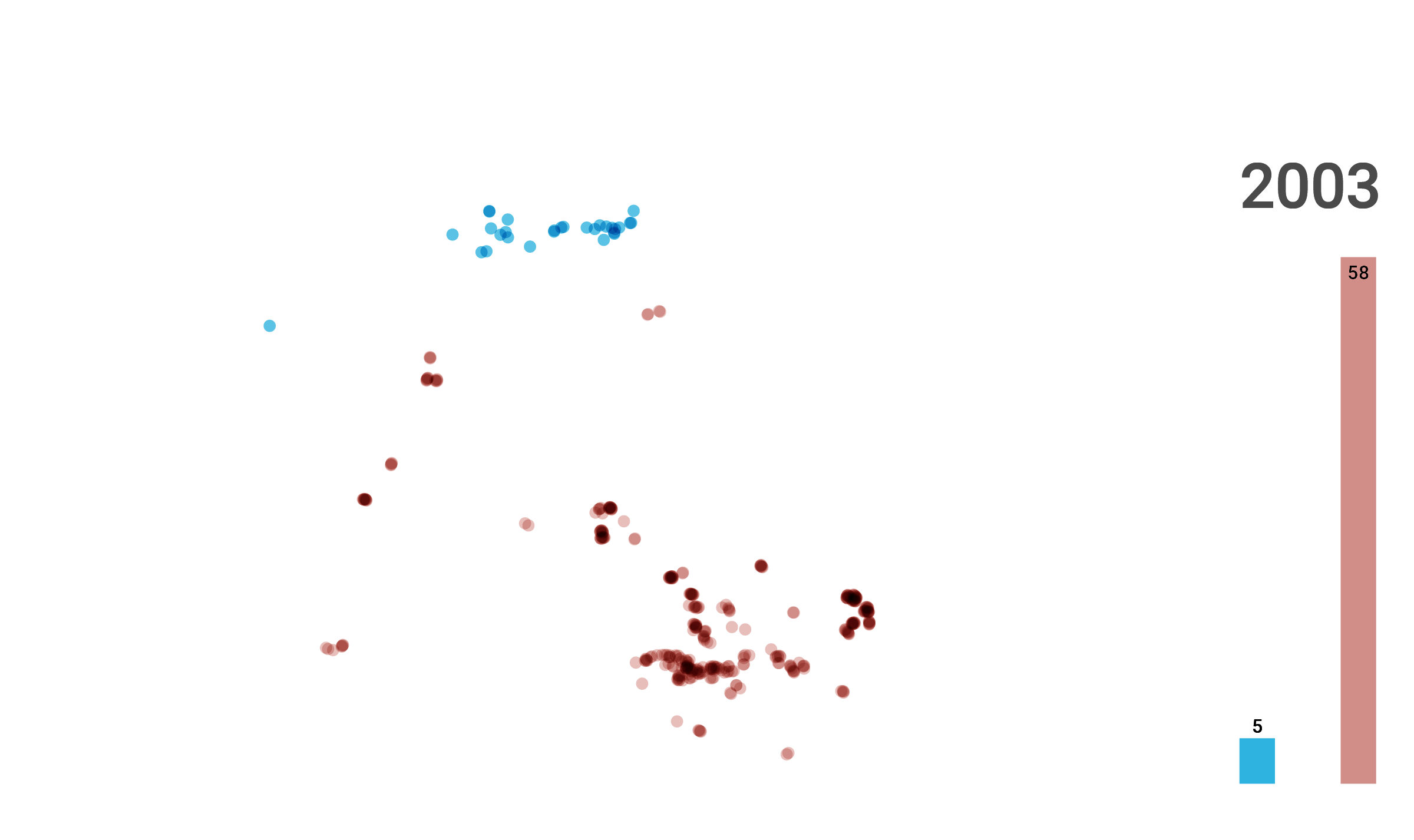 2003

58

5