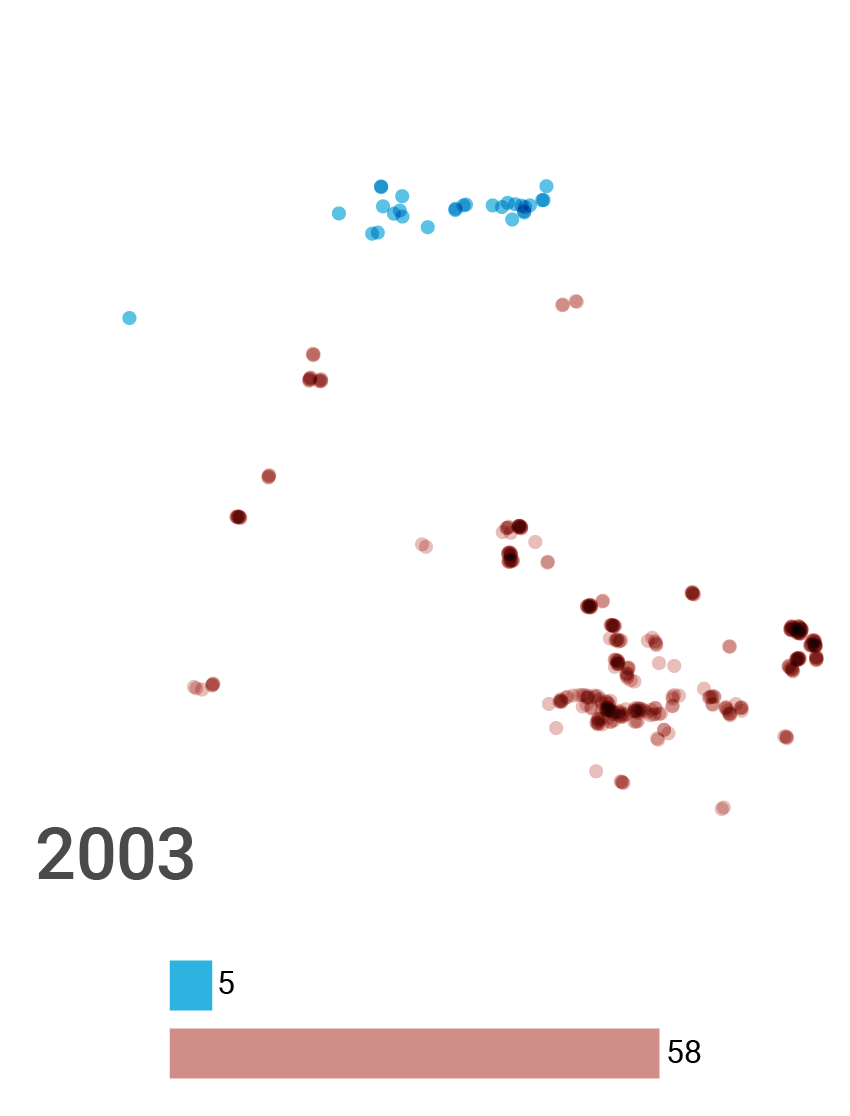 2003

5

58