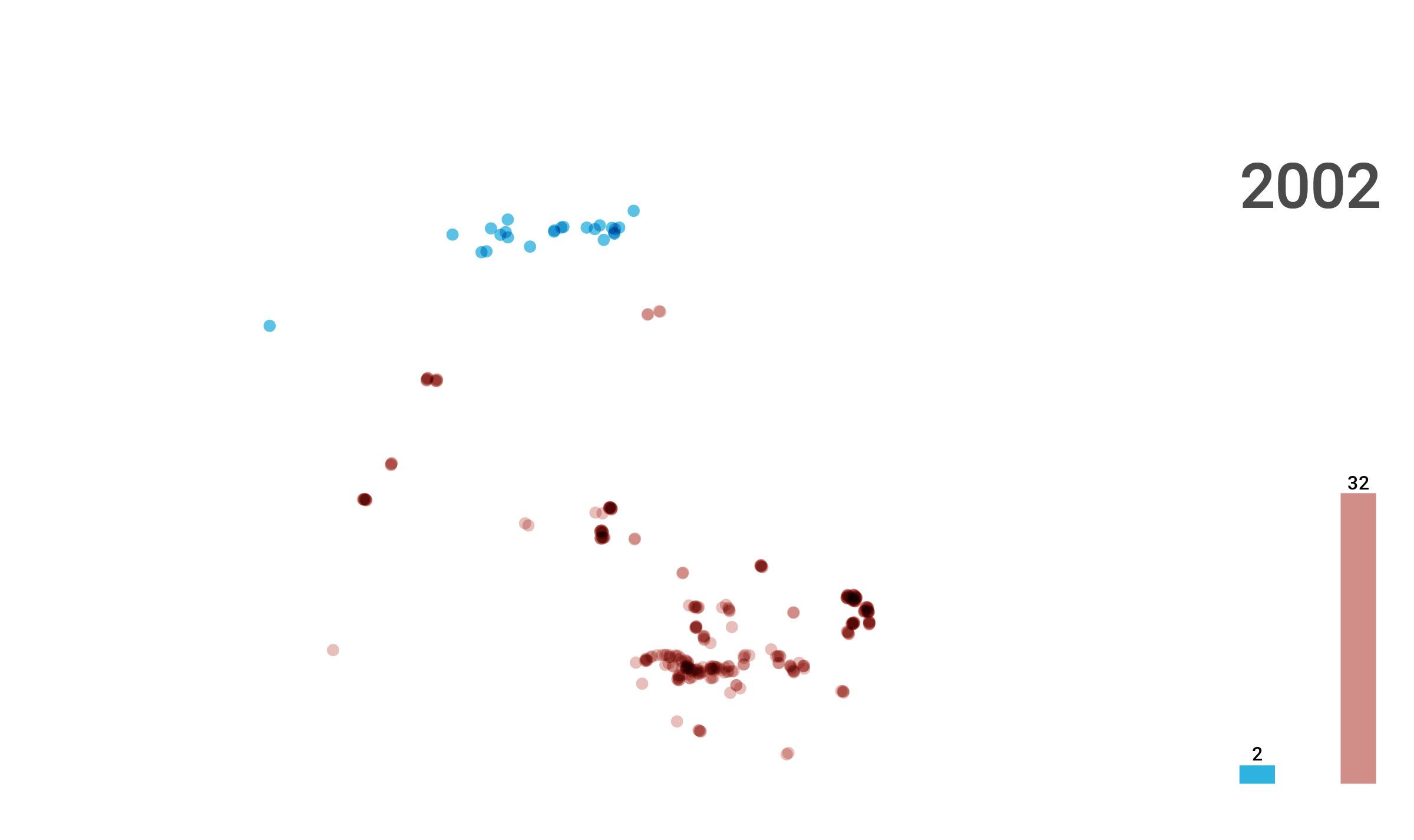 2002

32

2