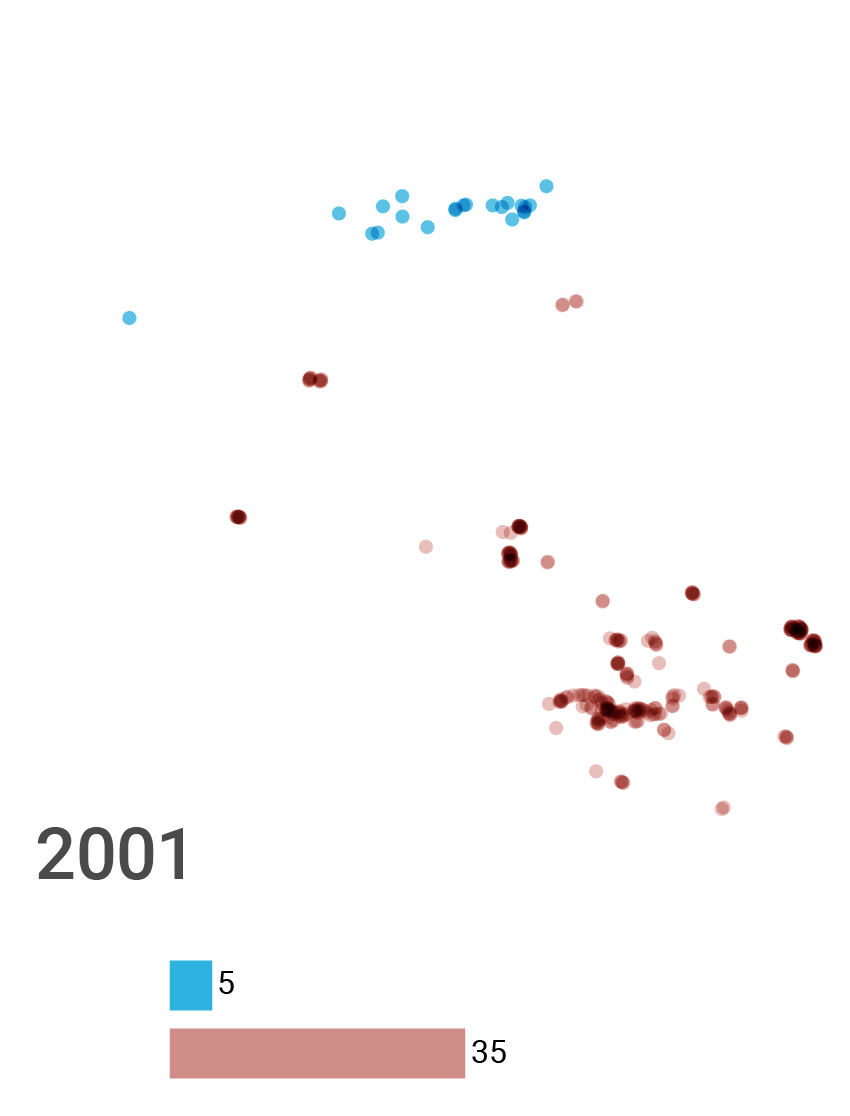 2001

5

35