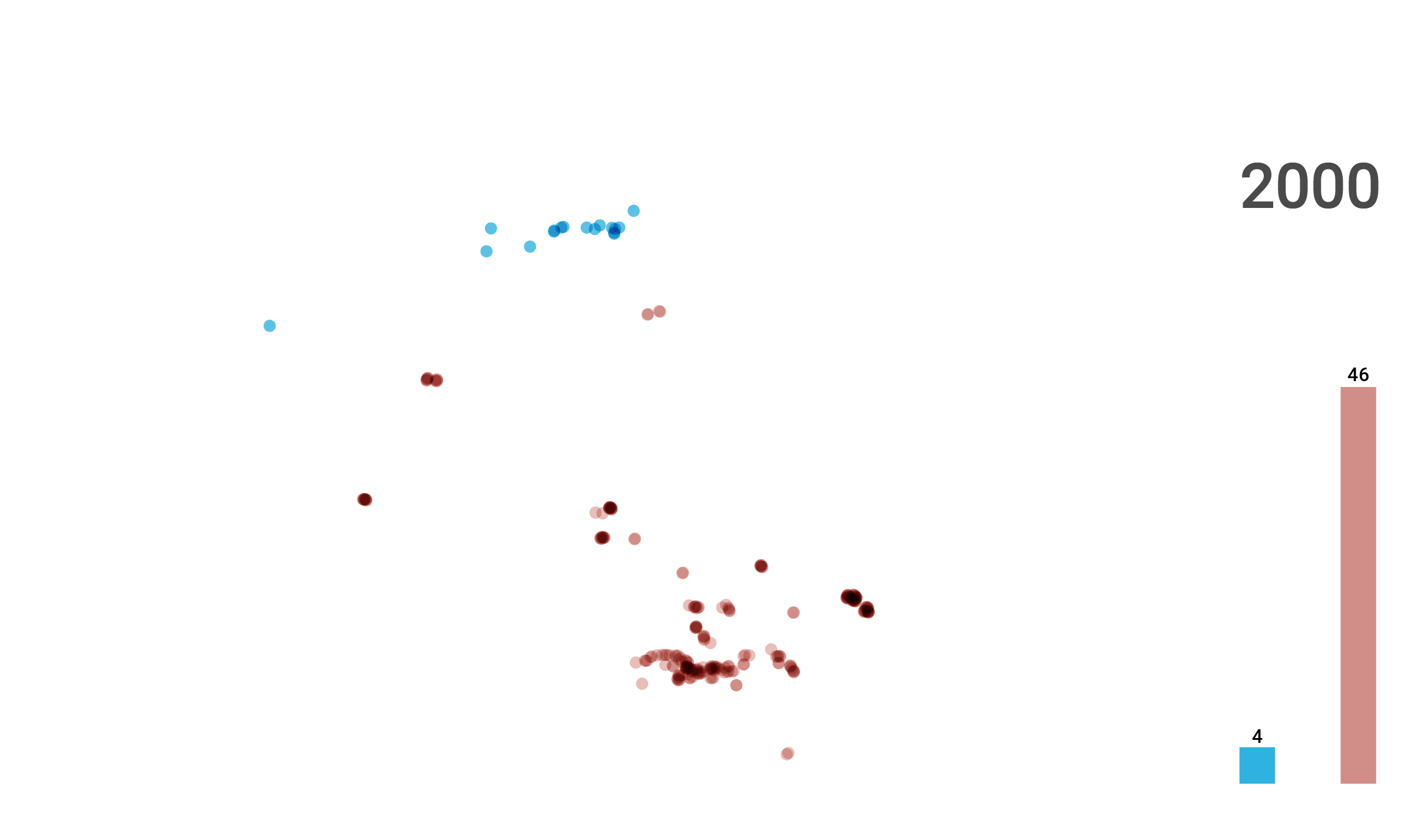 2000

46

4