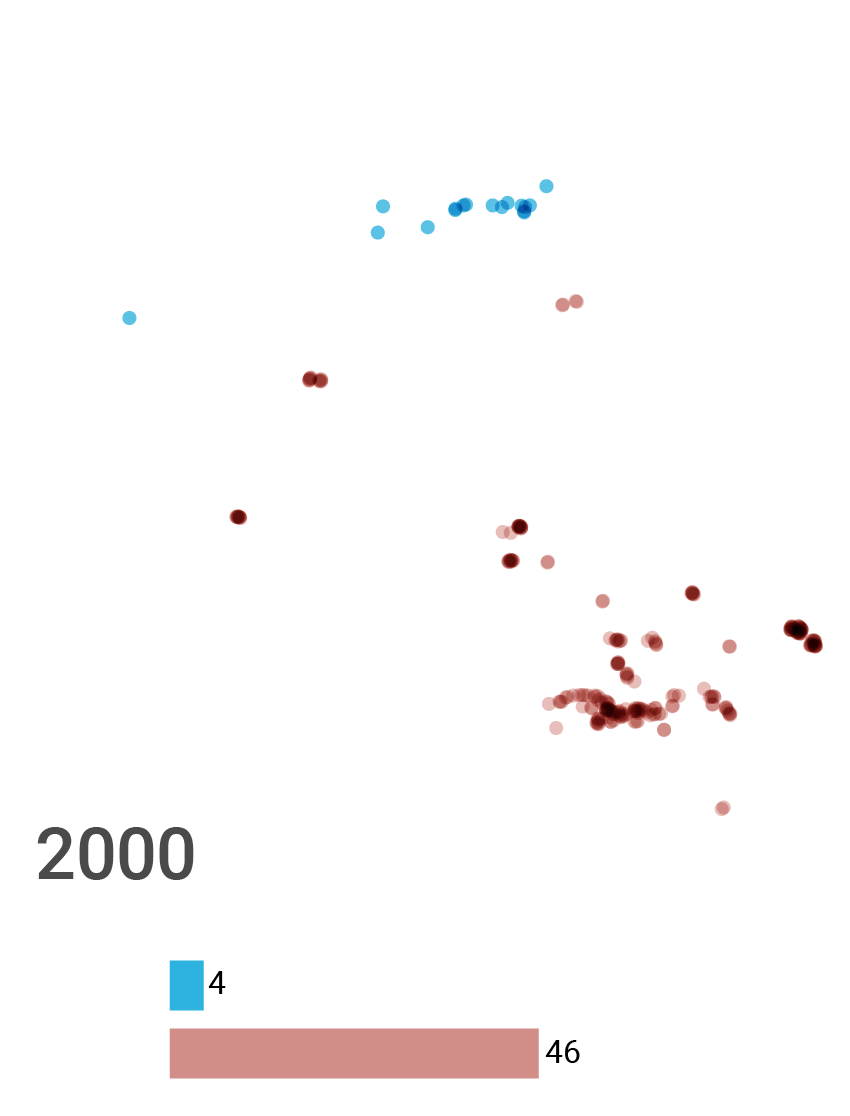 2000

4

46