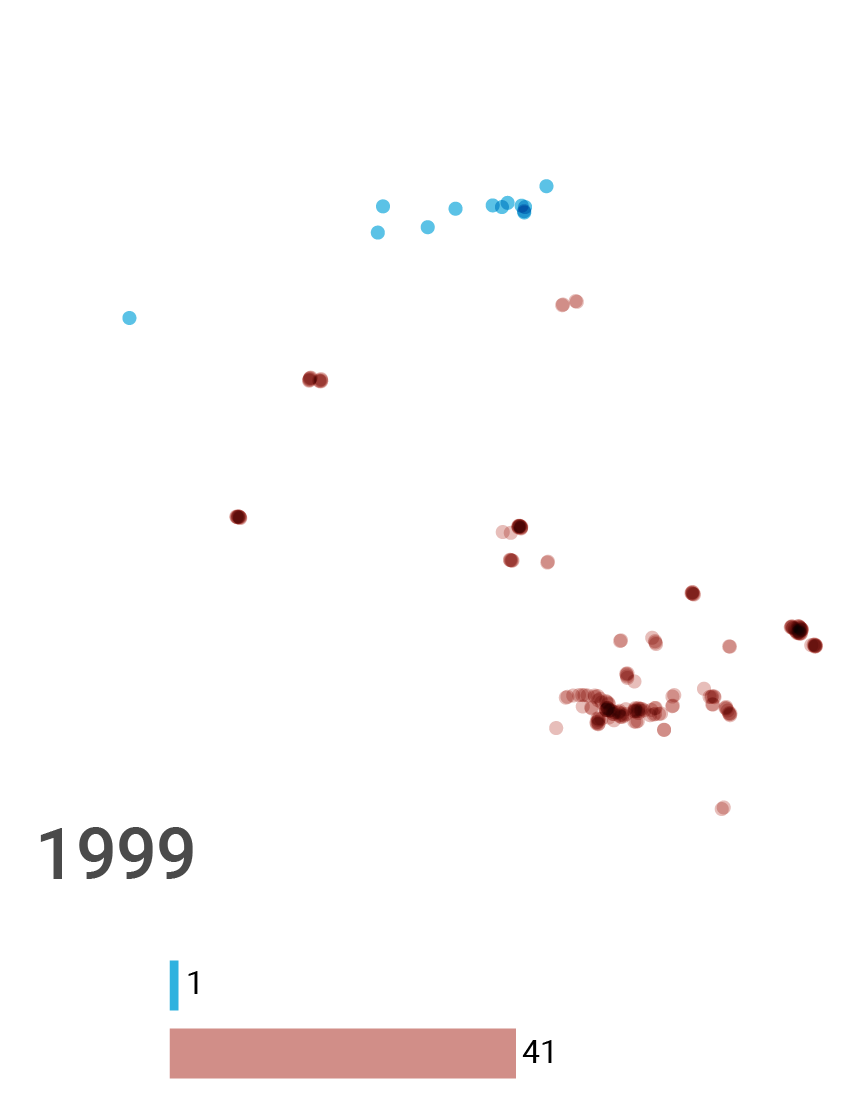 1999

1

41