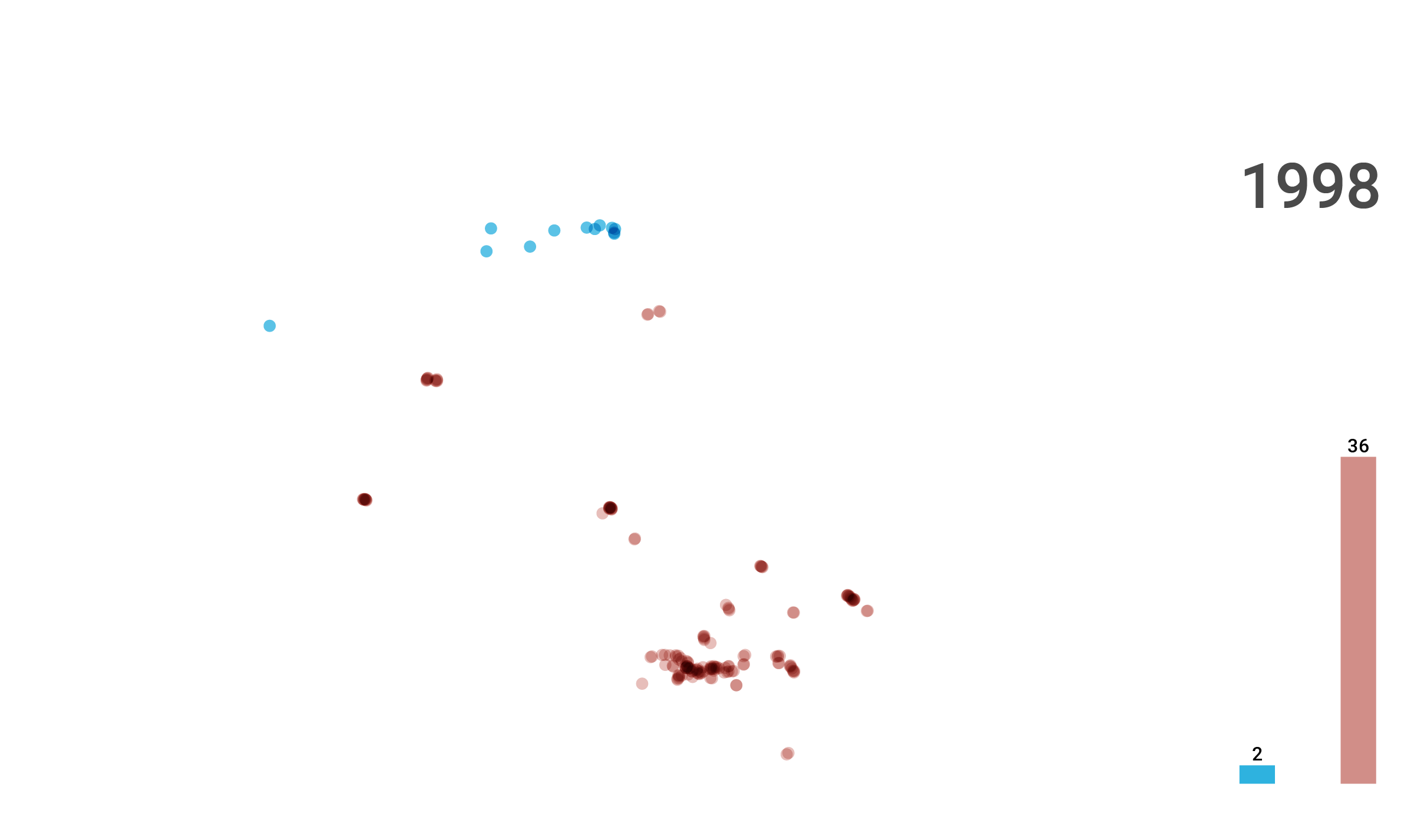 1998

36

2