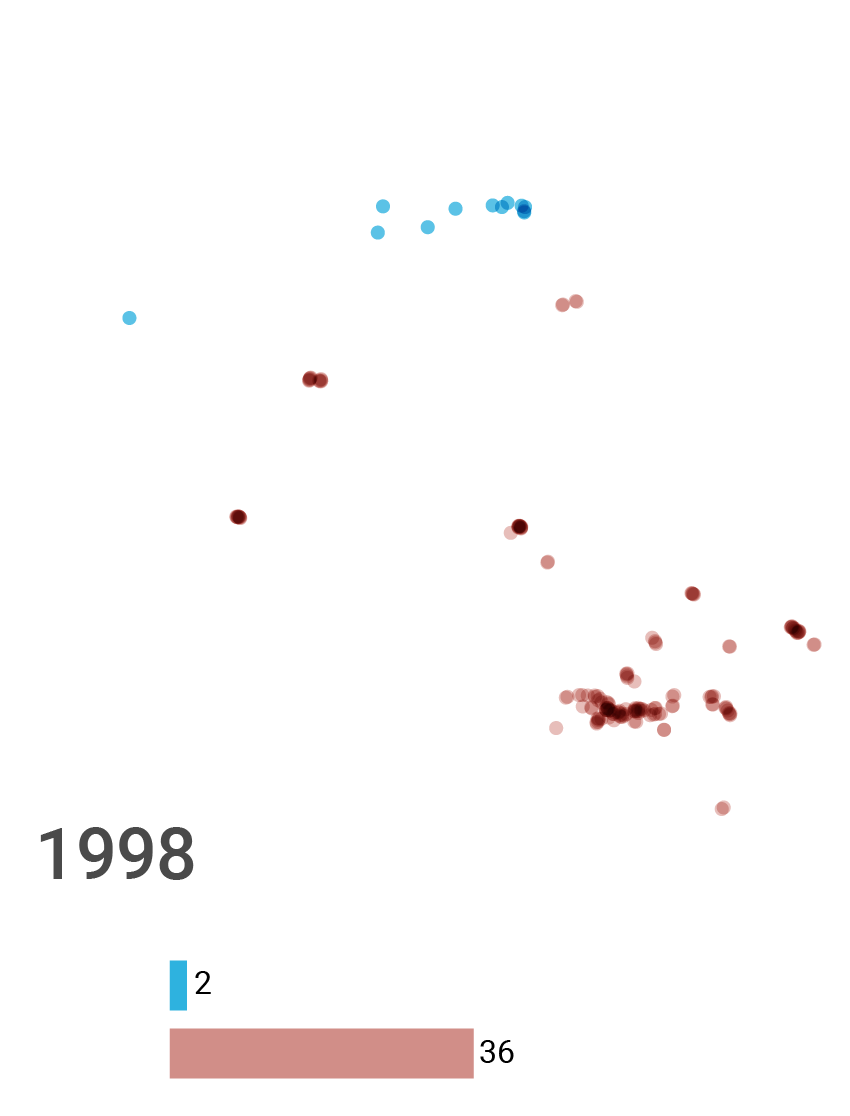 1998

2

36