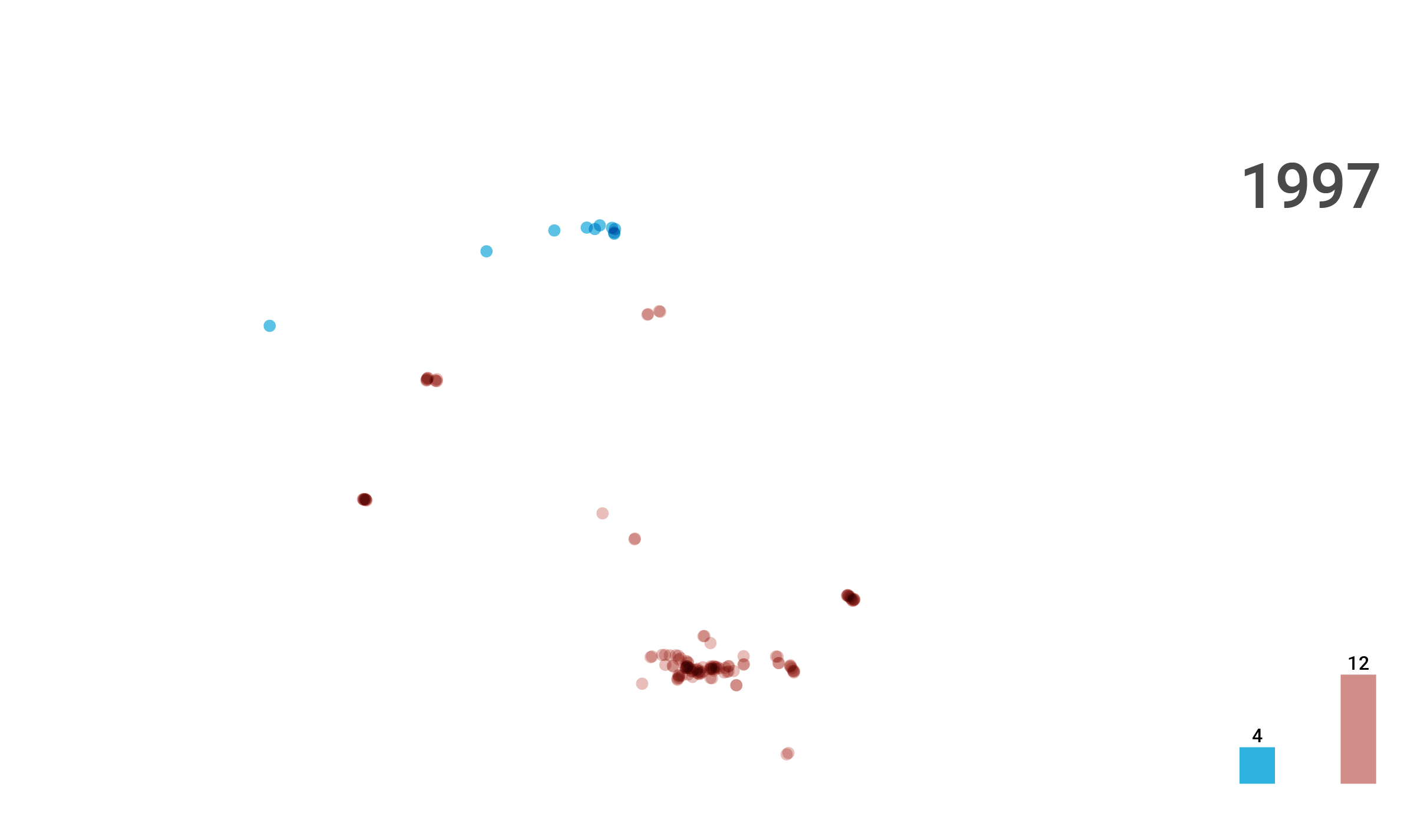 1997

4

12