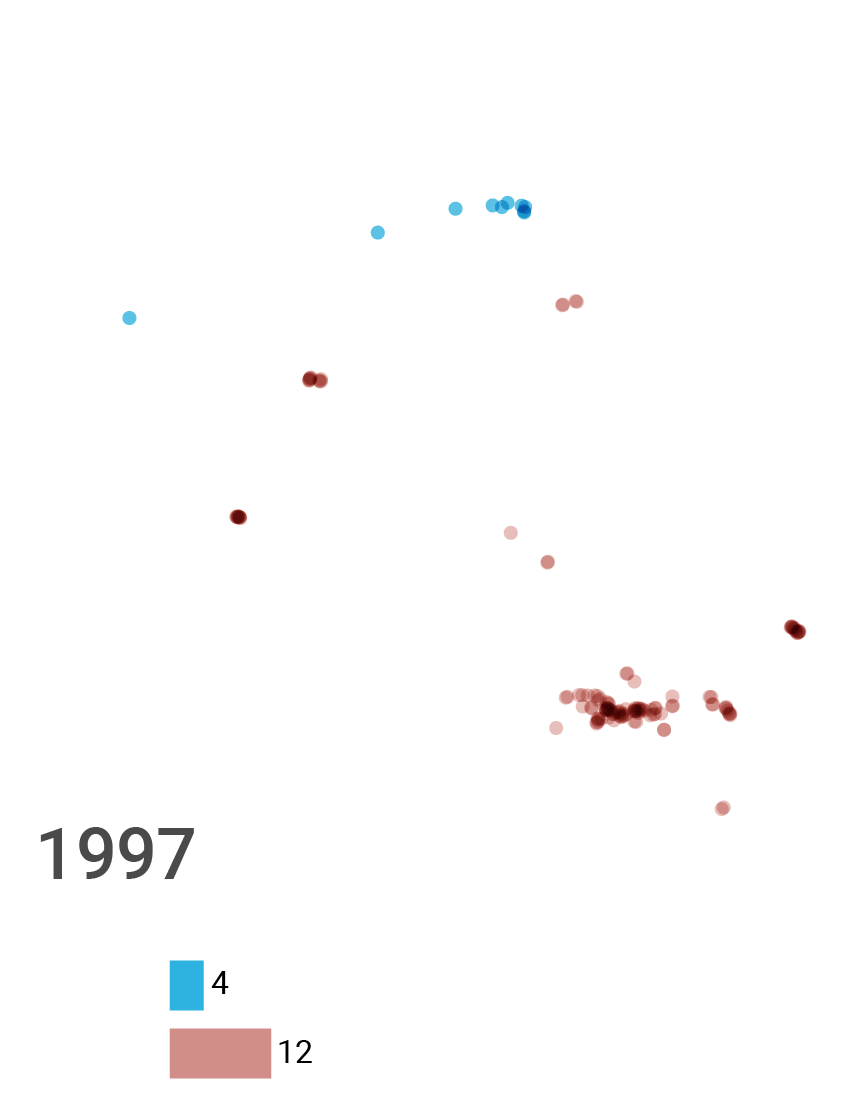 1997

4

12