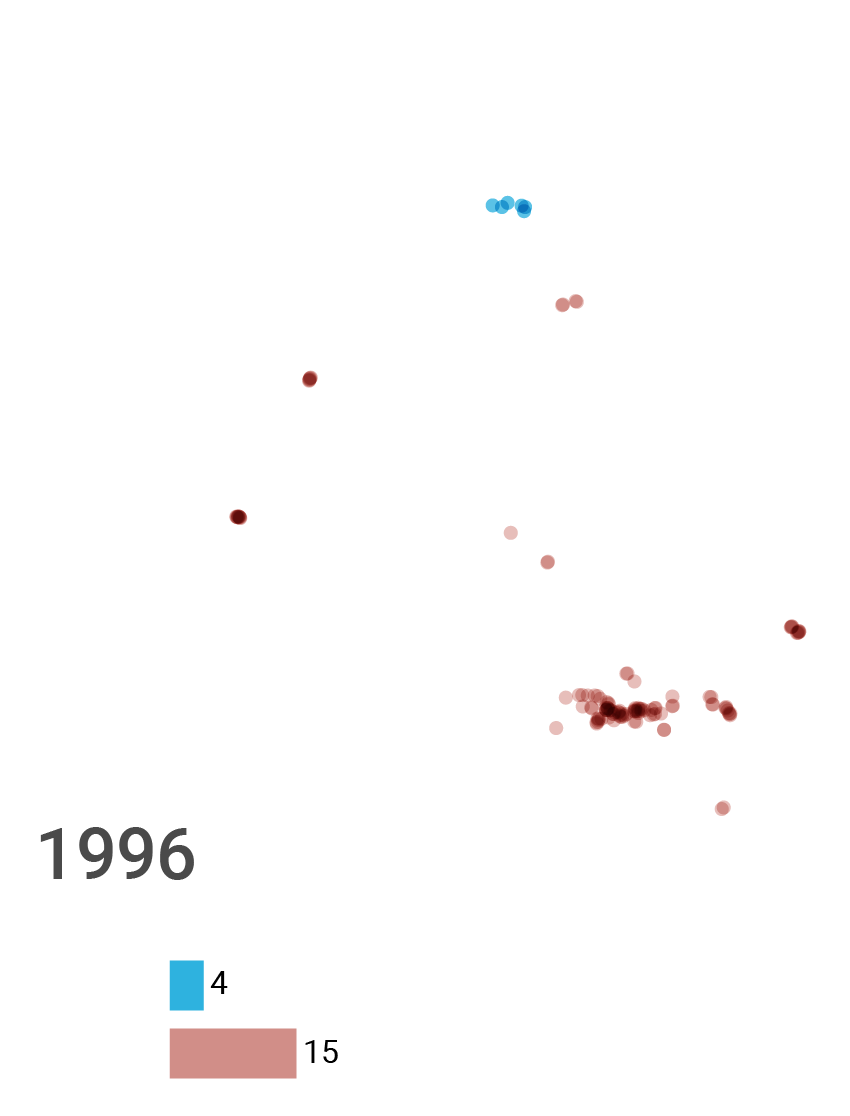 1996

4

15