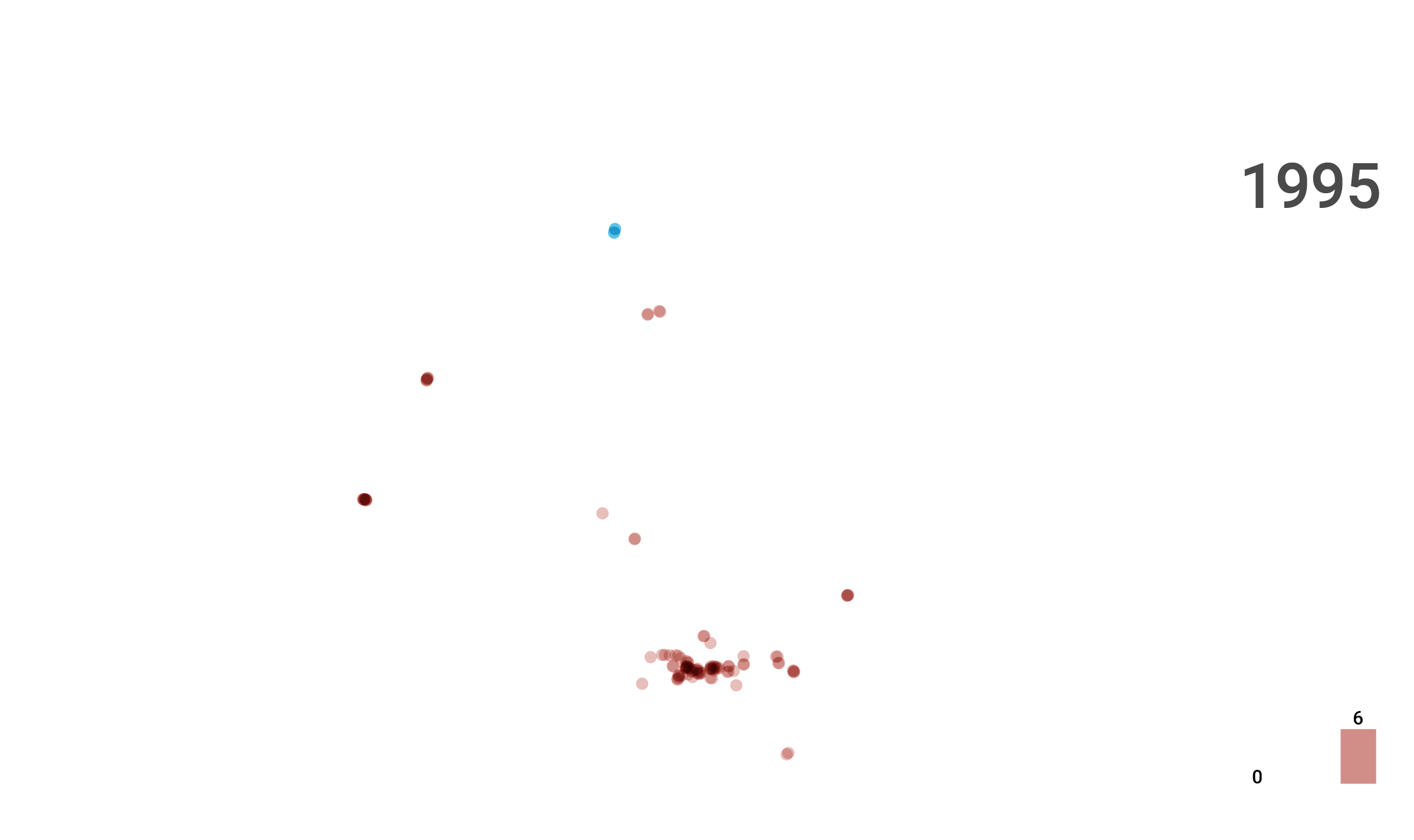 1995

6

0