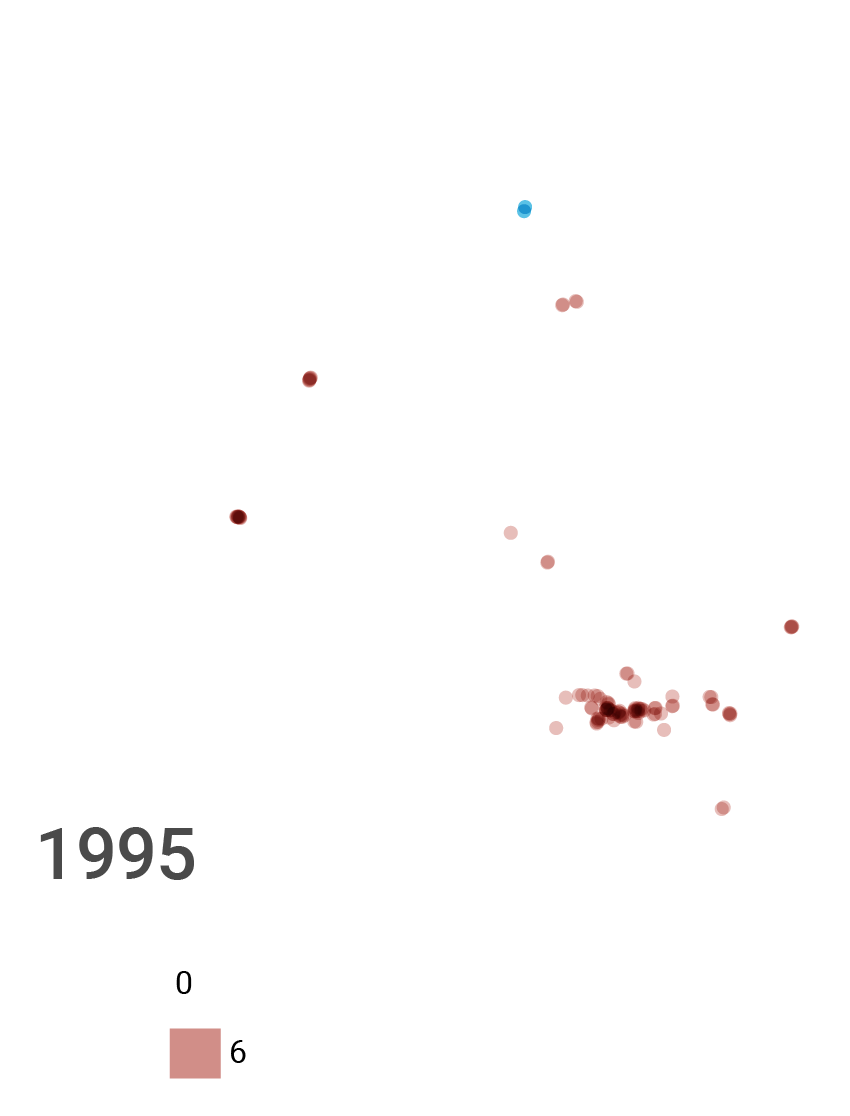 1995

0

6