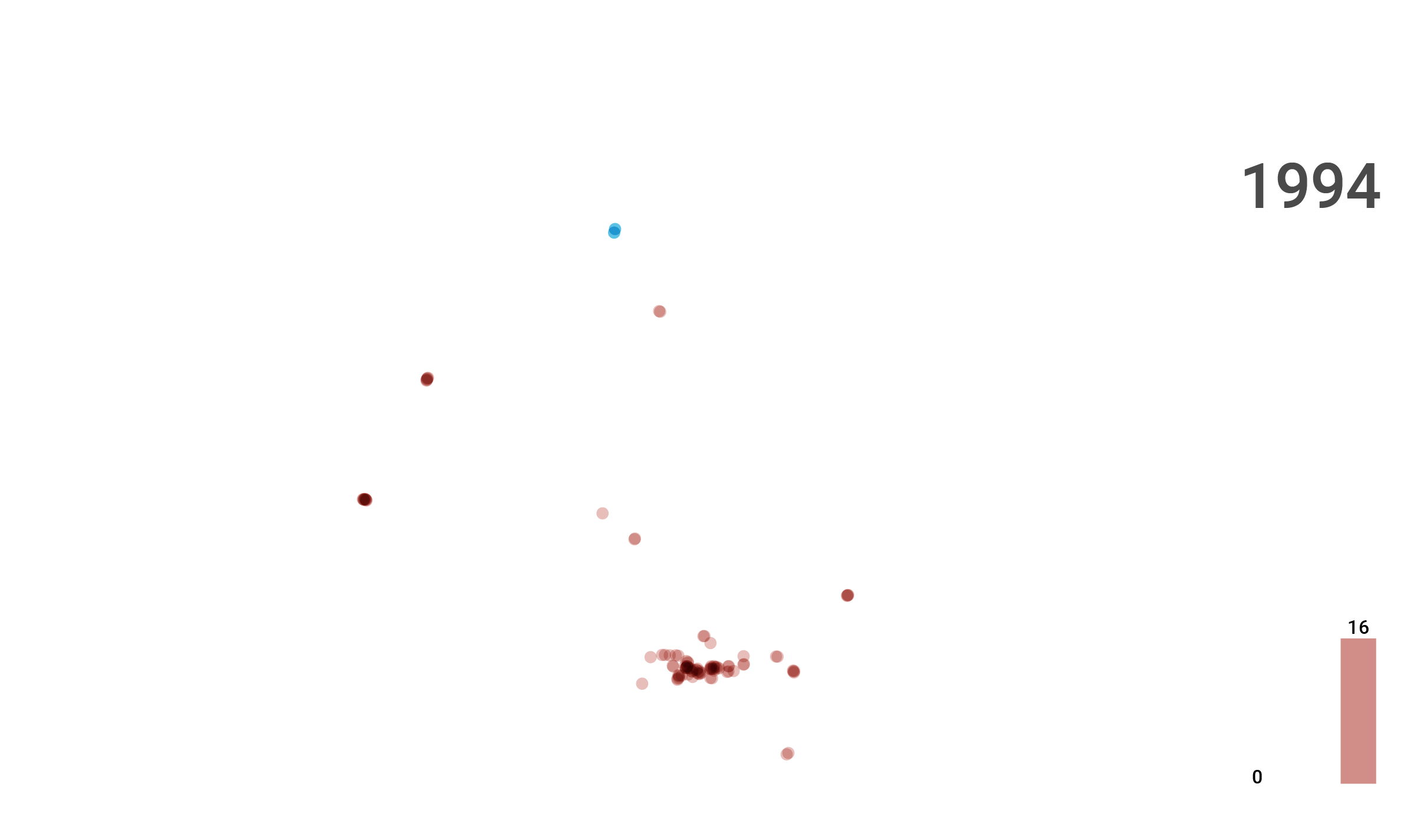 1994

16

0