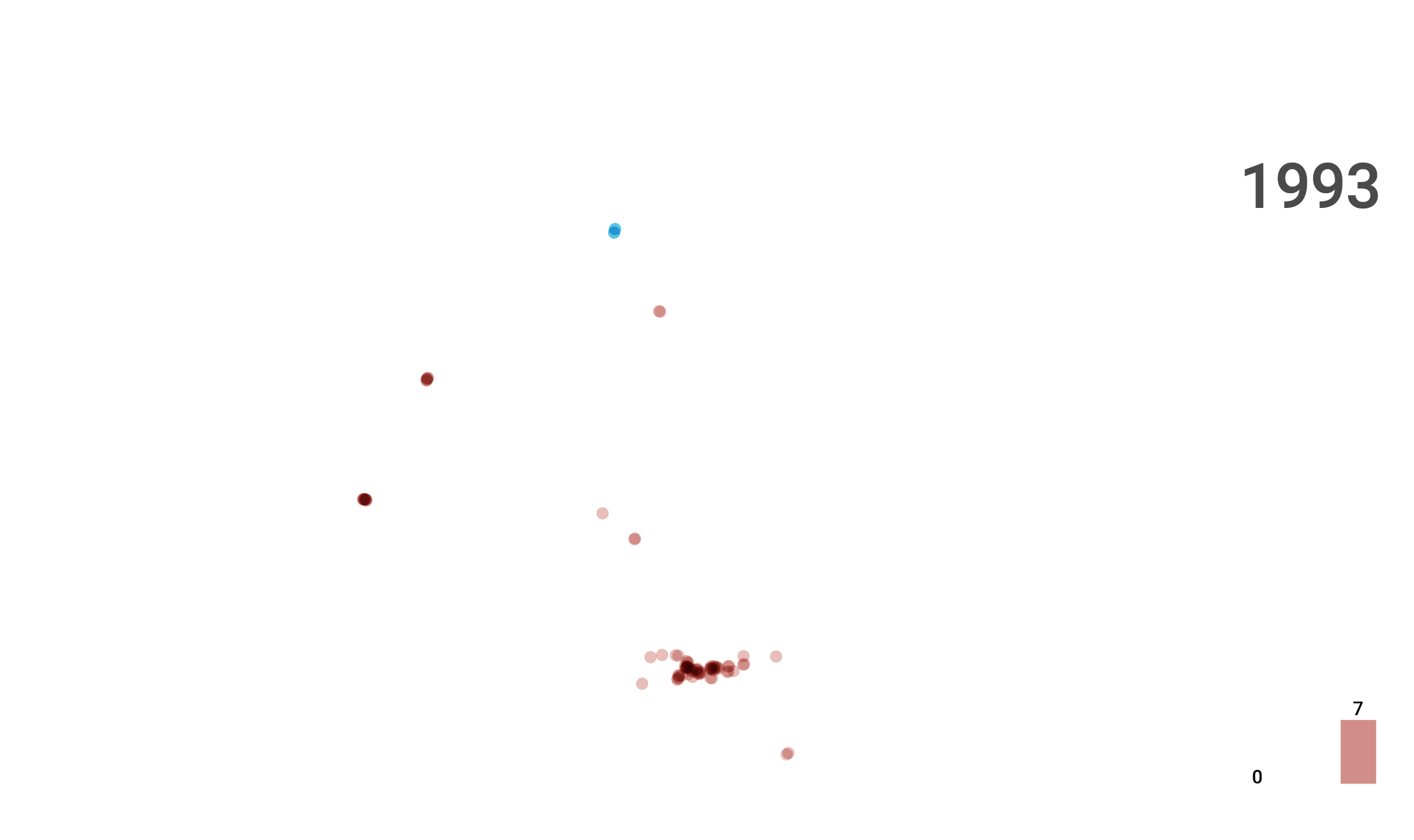 1993

7

0