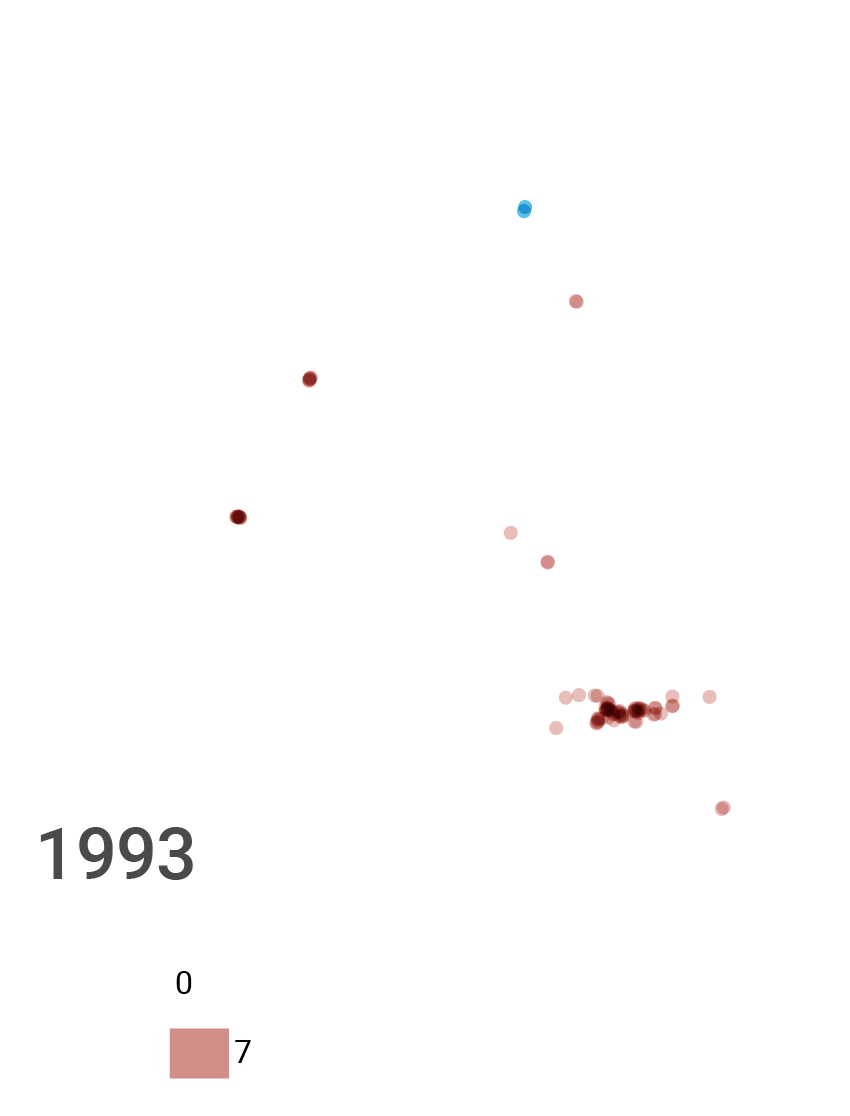 1993

0

7