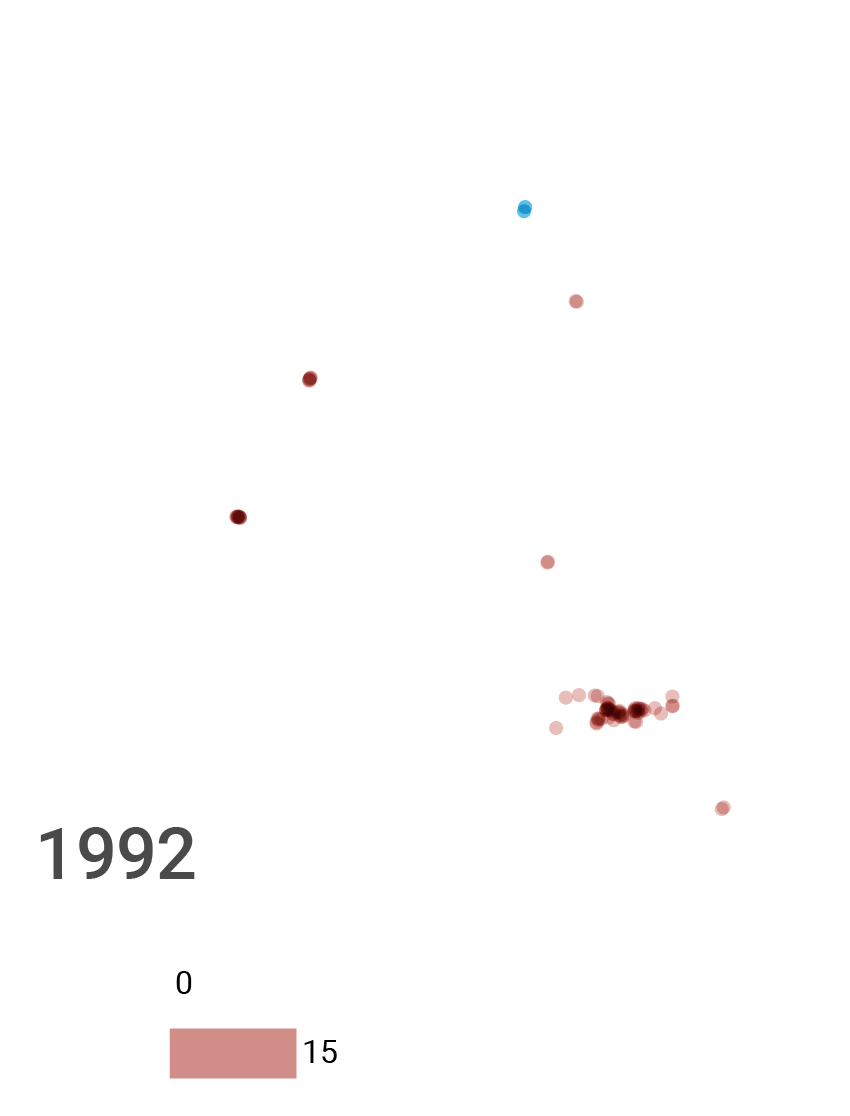 1992

0

15