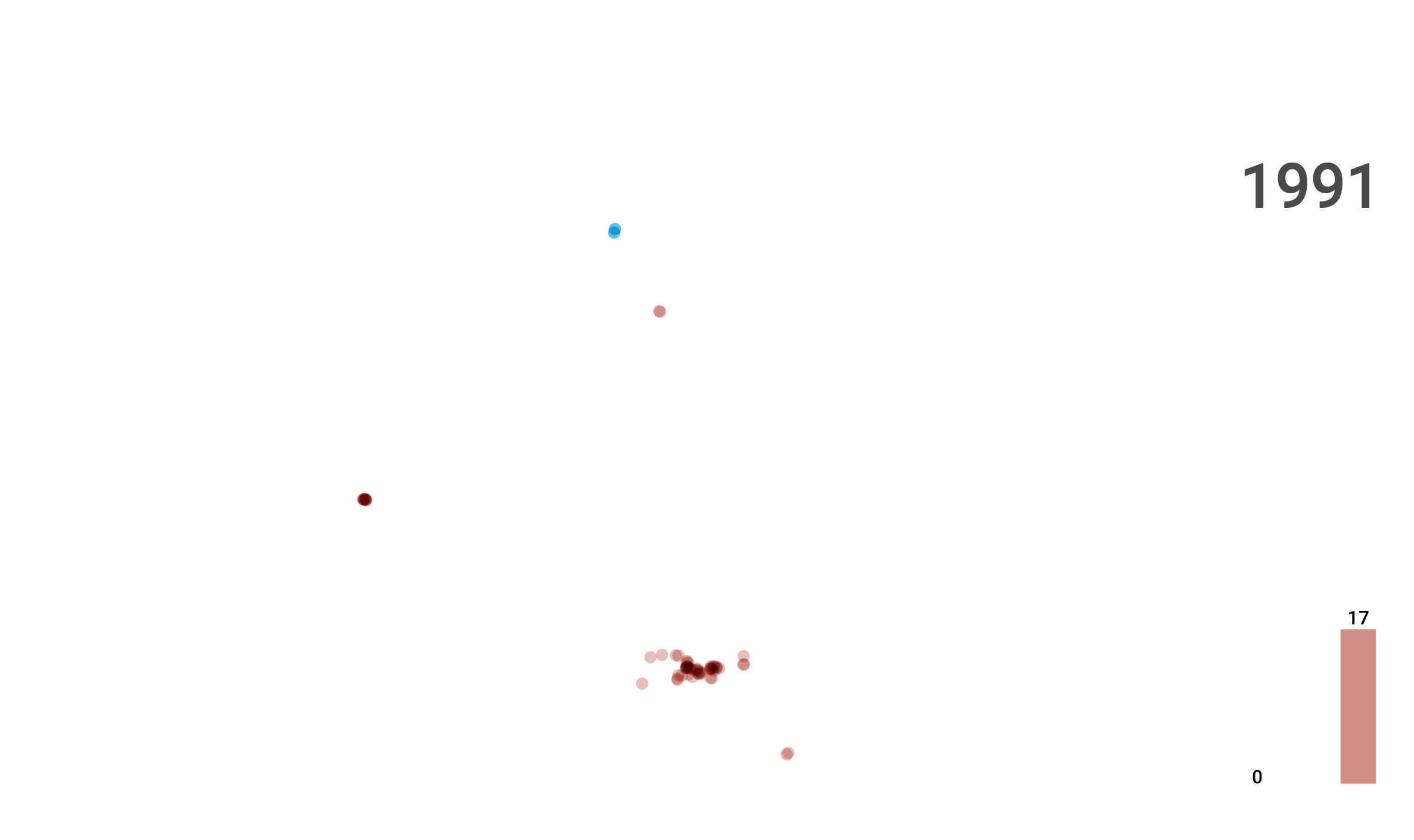 1991

17

0