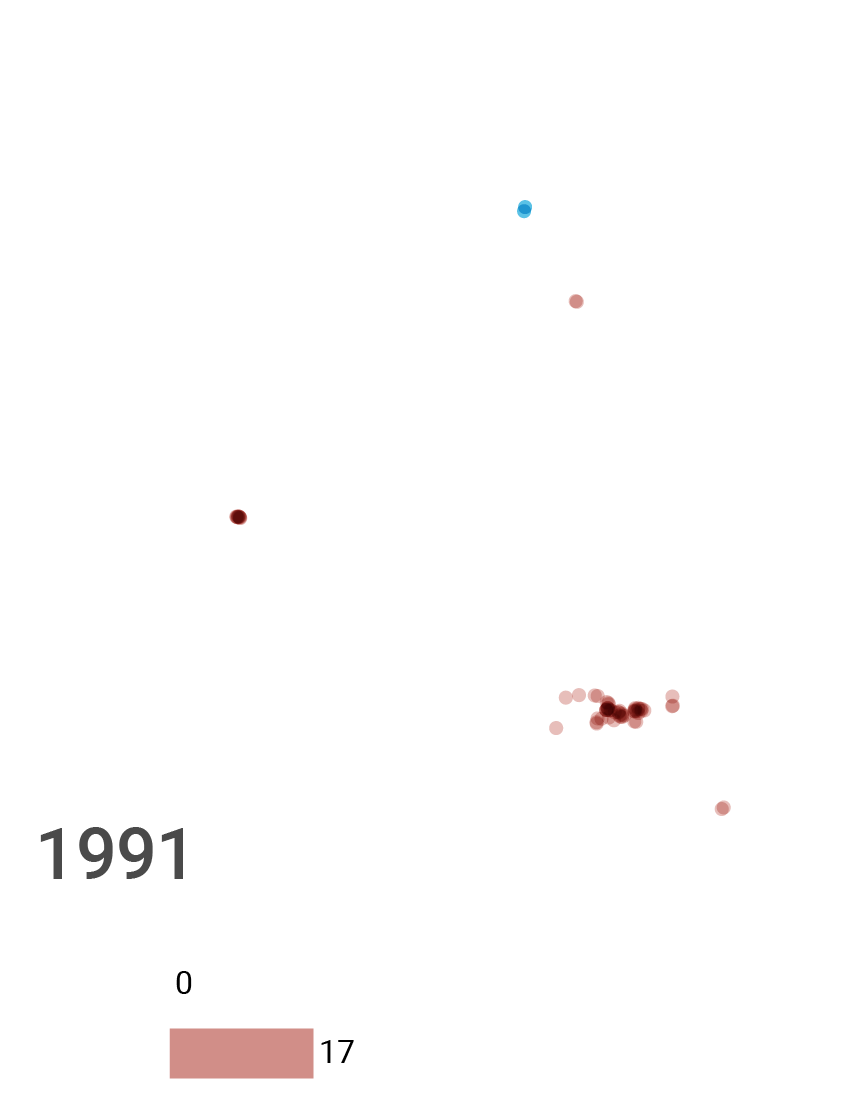 1991

0

17