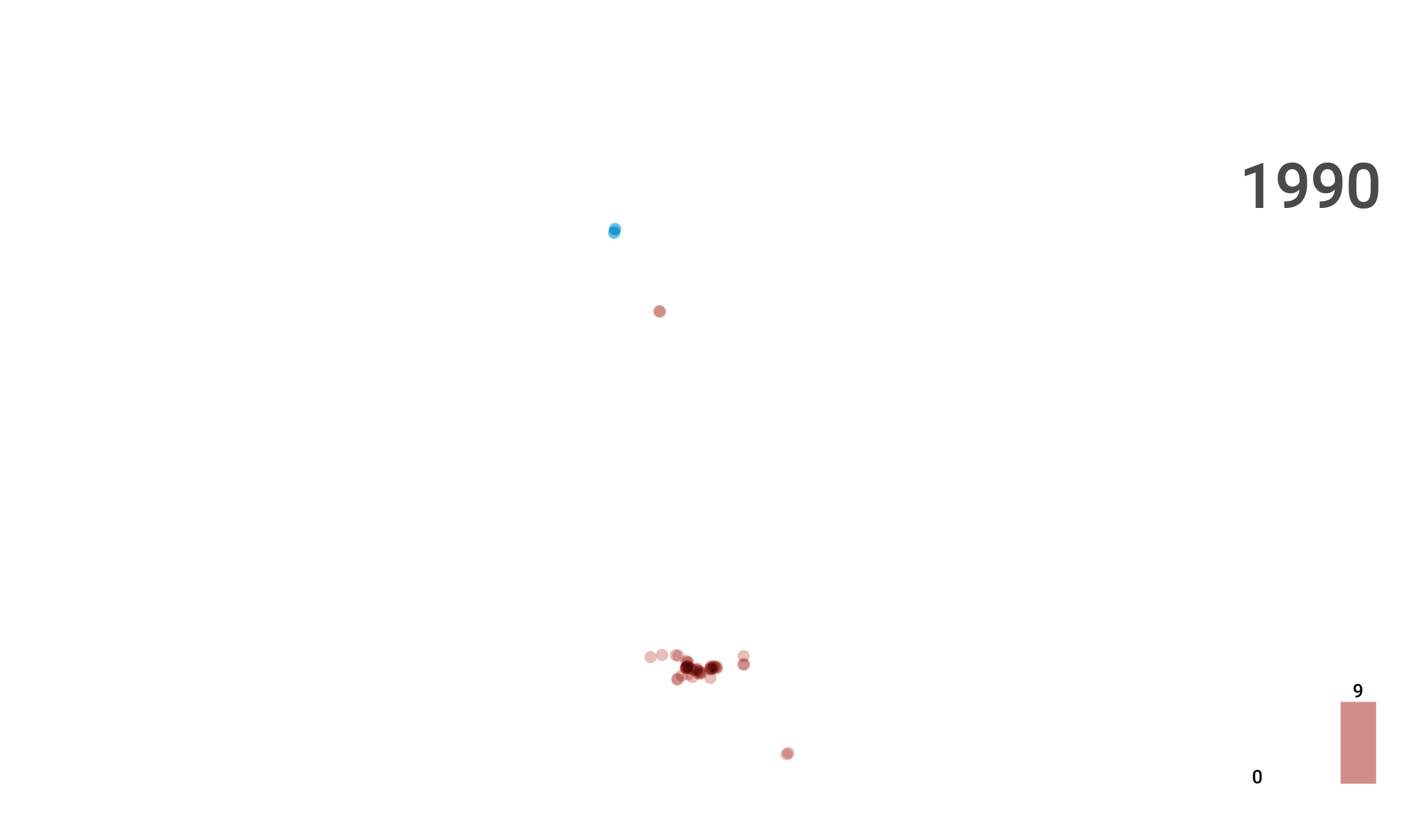 1990

9

0