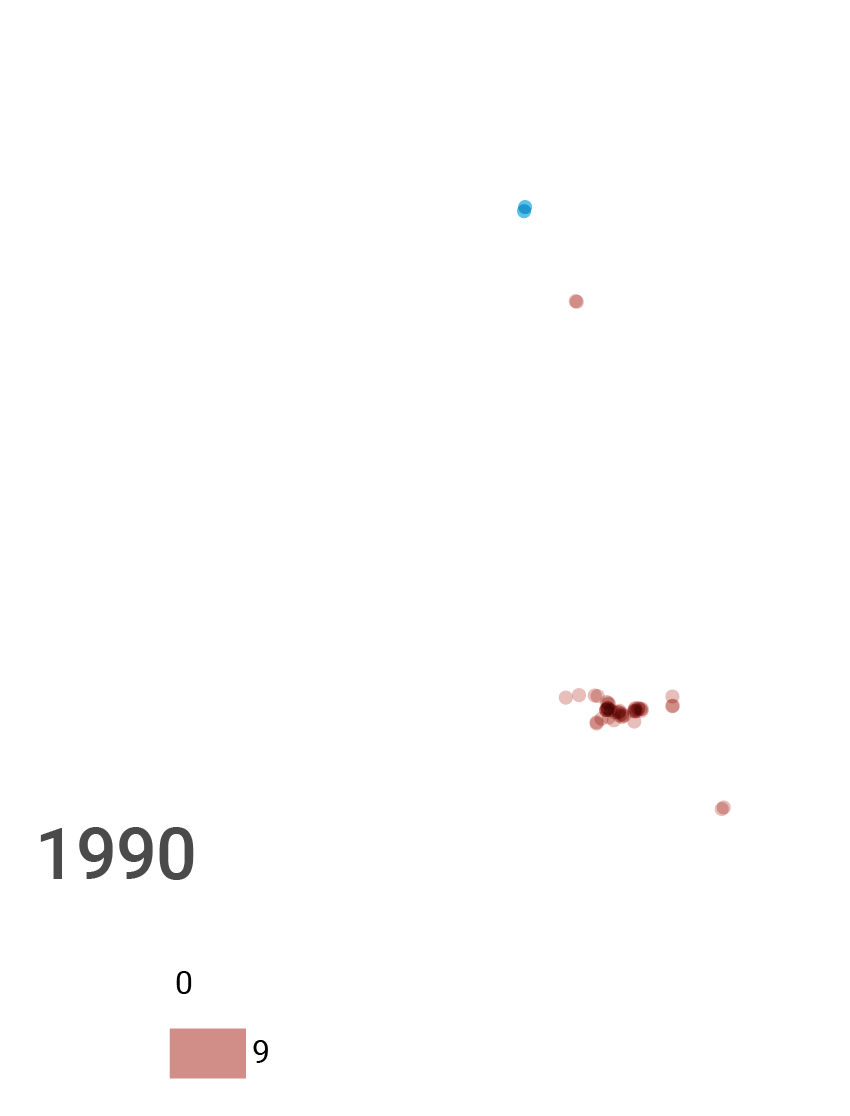 1990

0

9