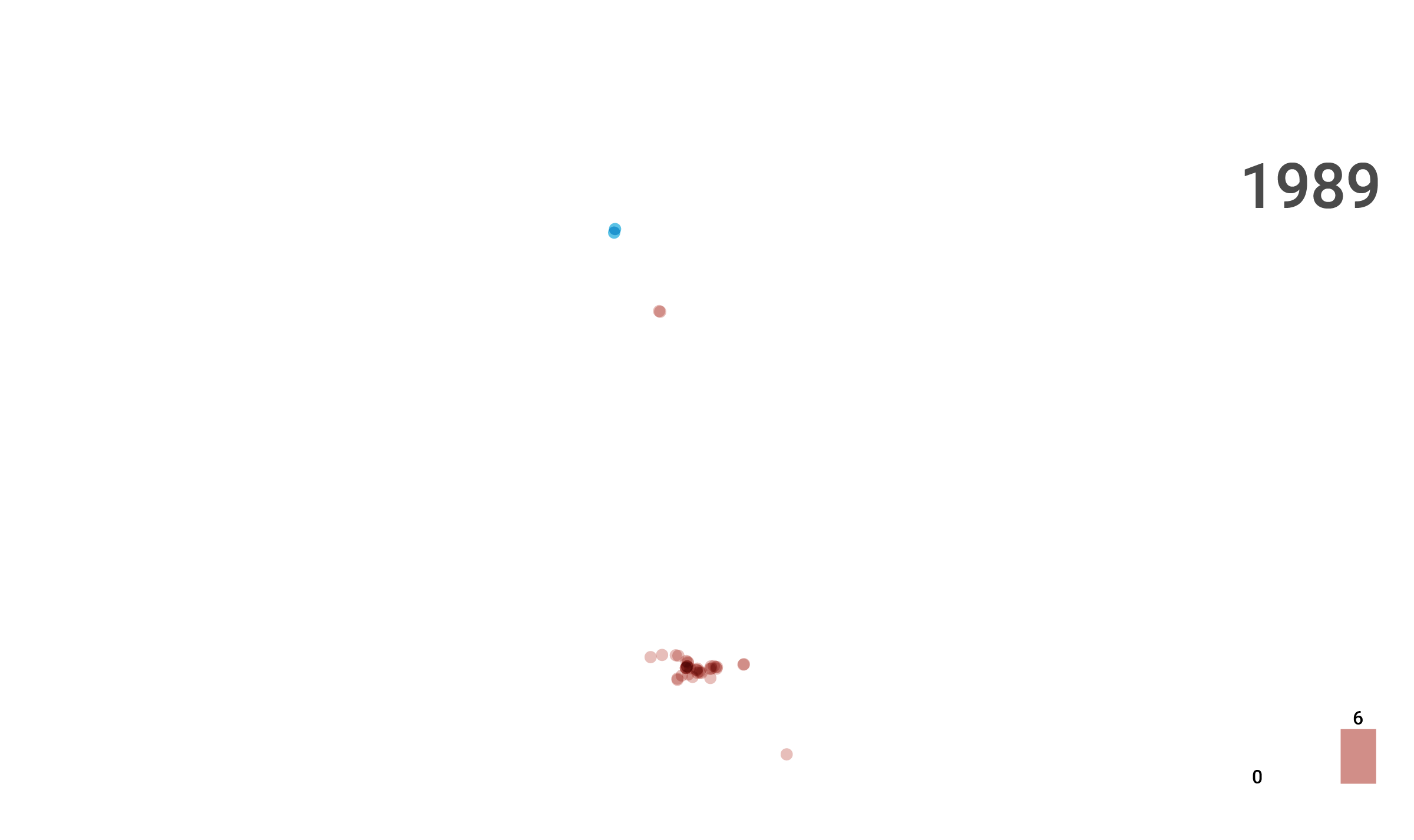 1989

6

0