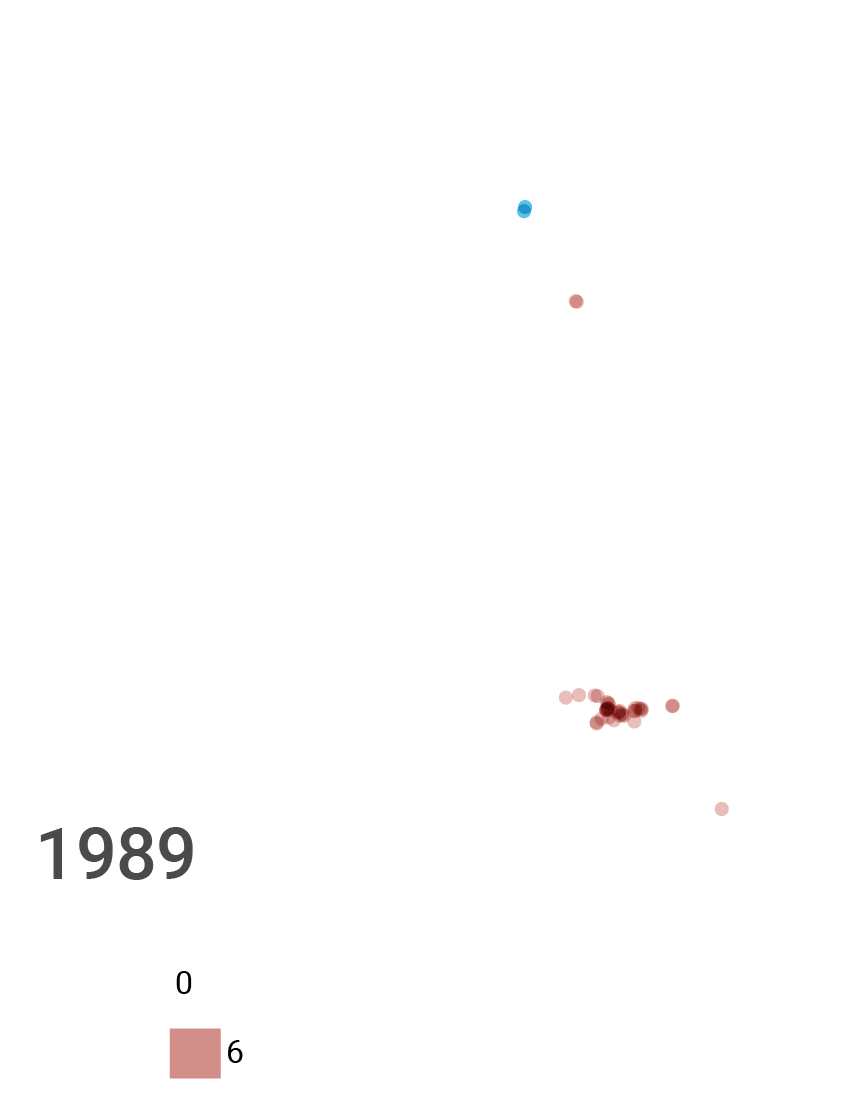 1989

0

6