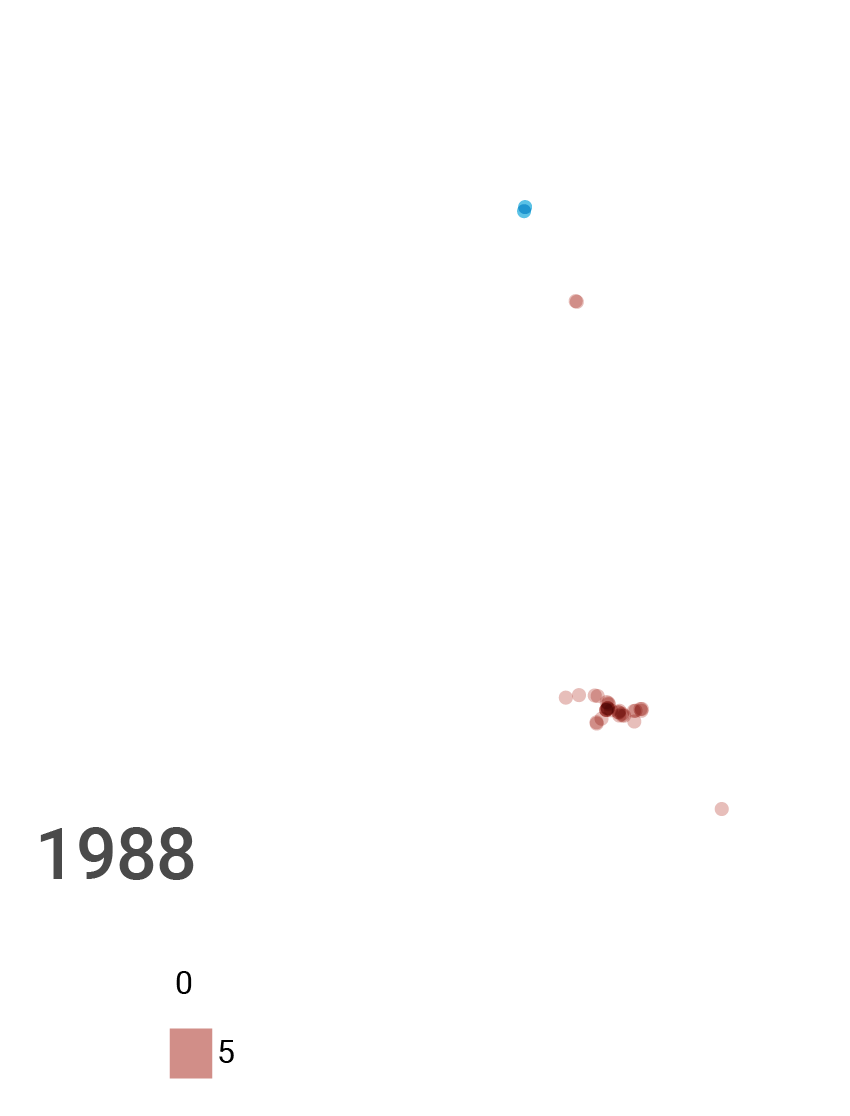 1988

0

5