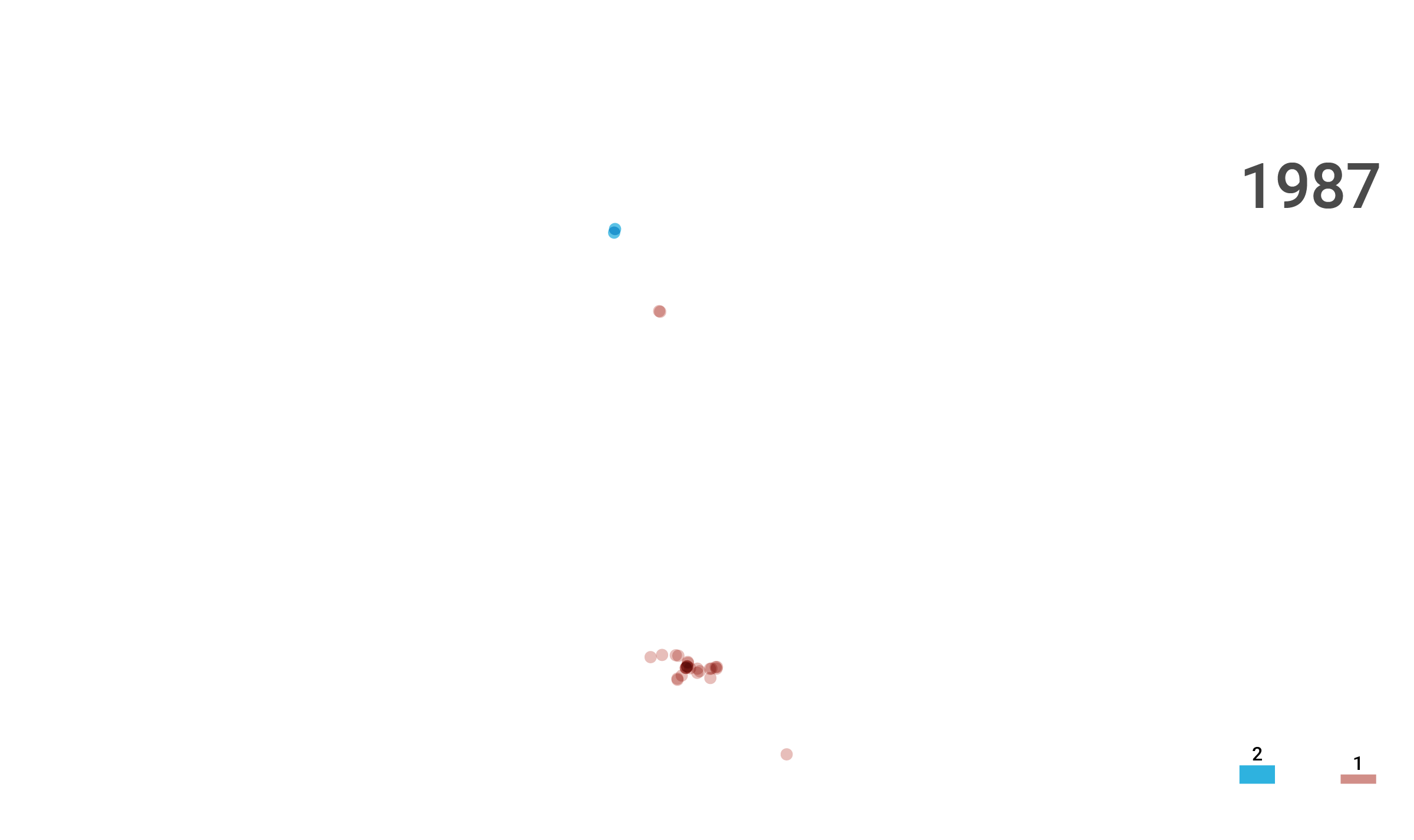 1987

2

1