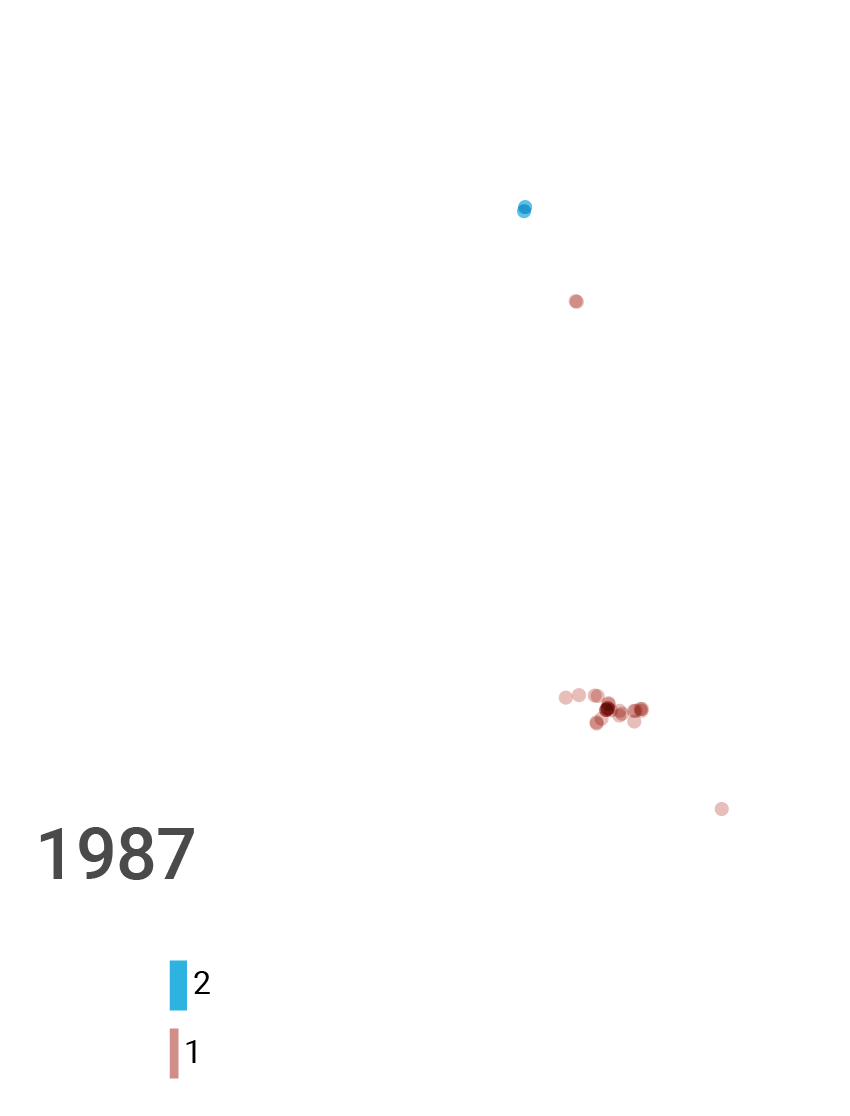 1987

2

1