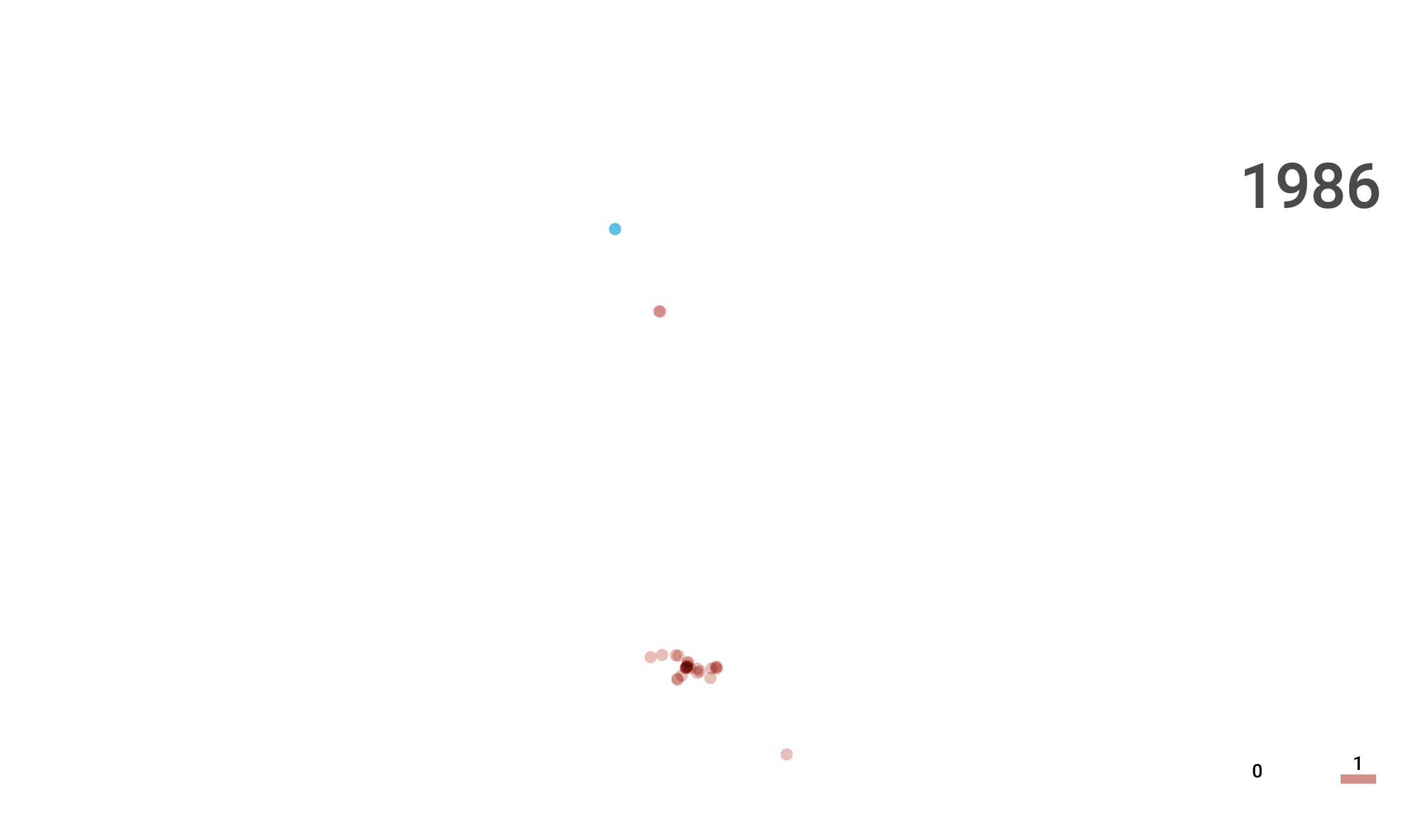 1986

0

1