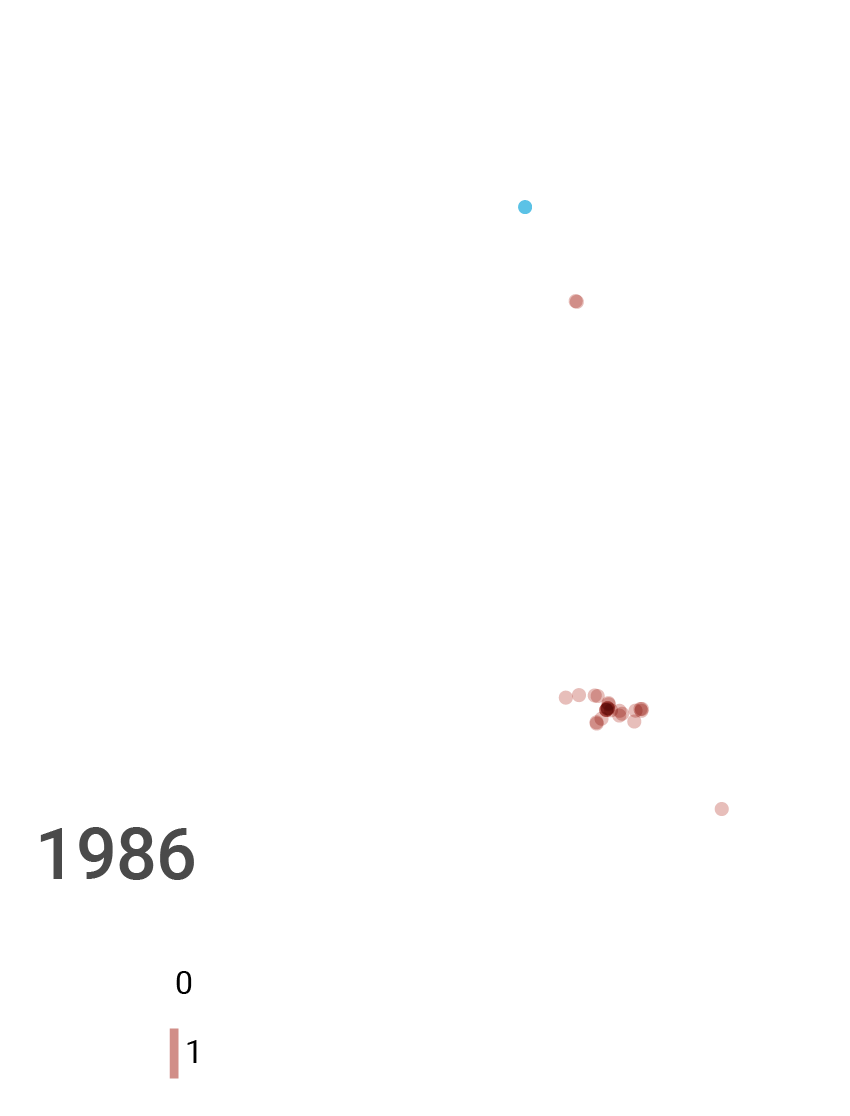 1986

0

1