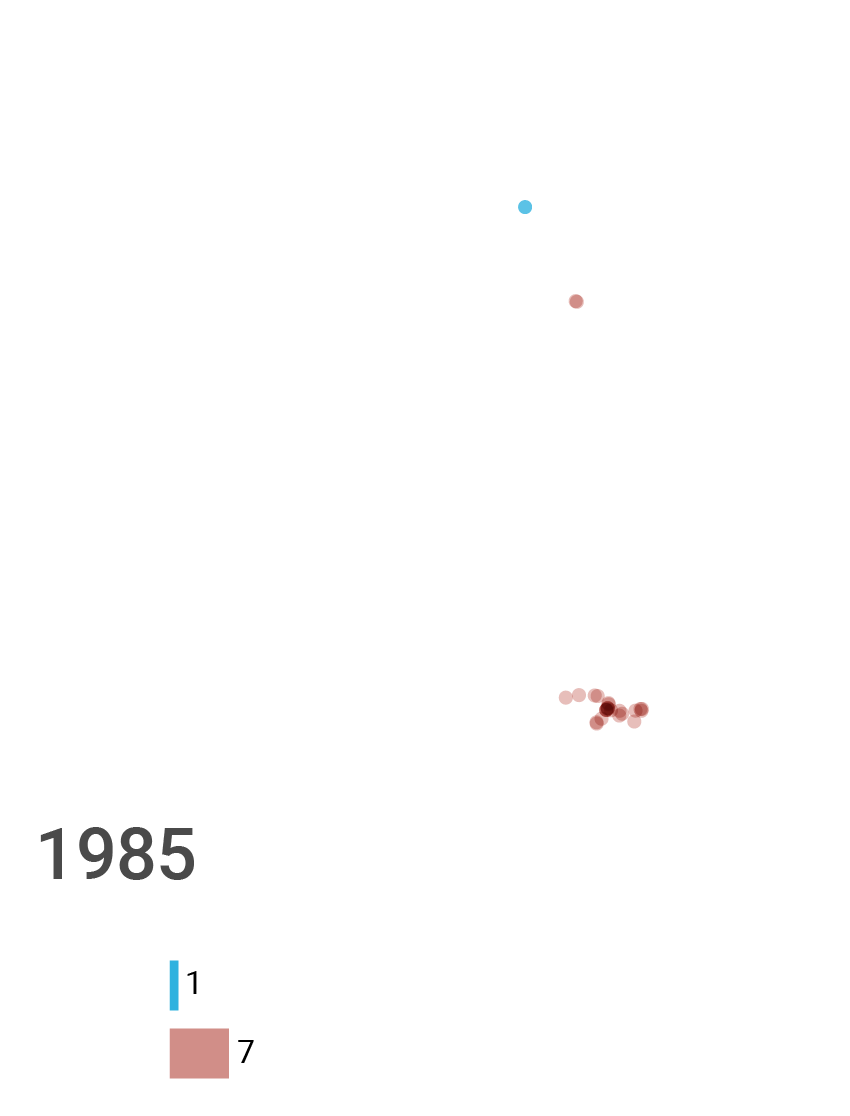 1985

1

7