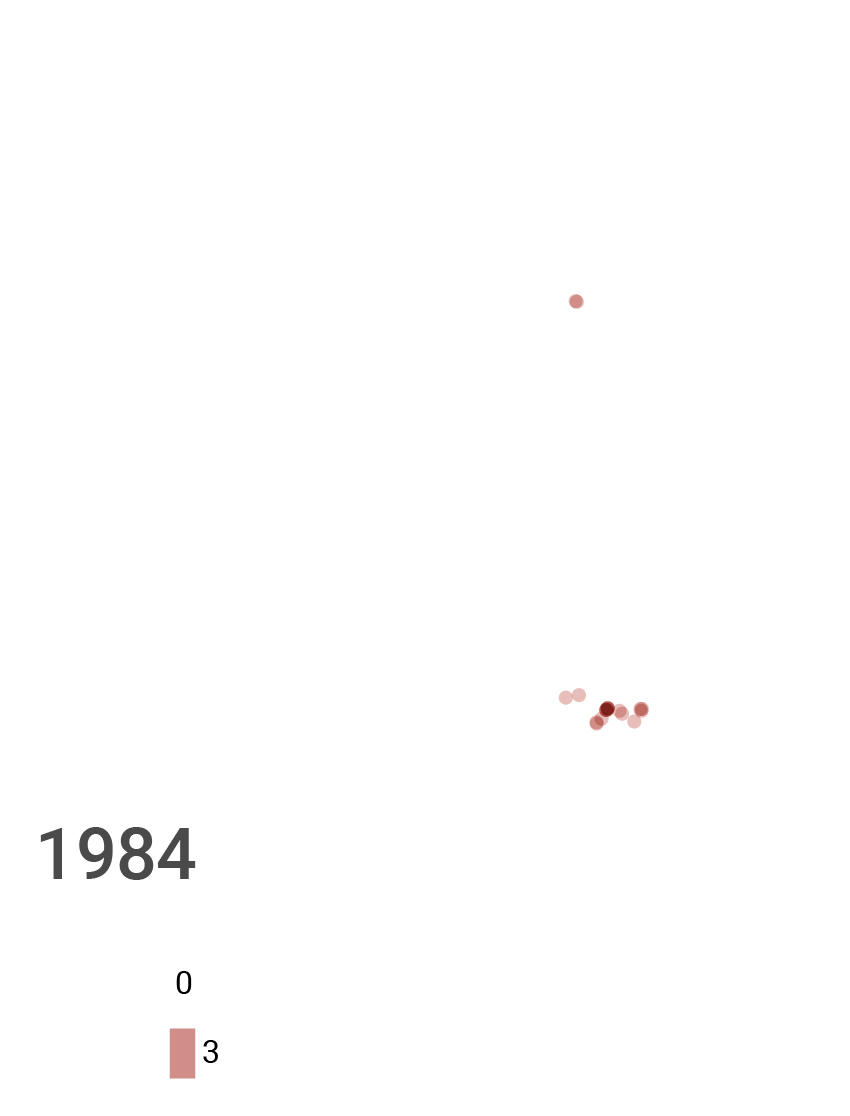 1984

0

3