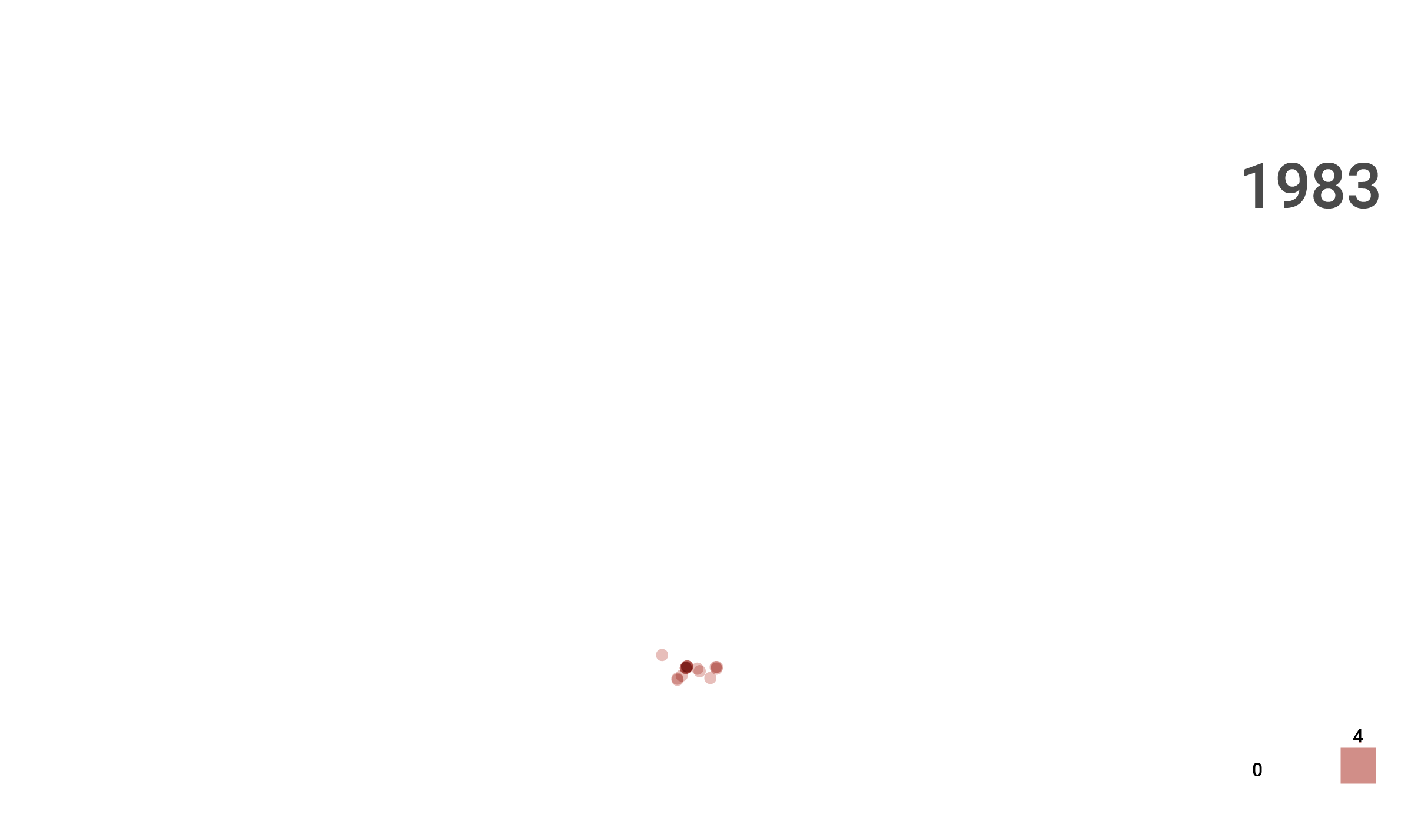 1983

4

0