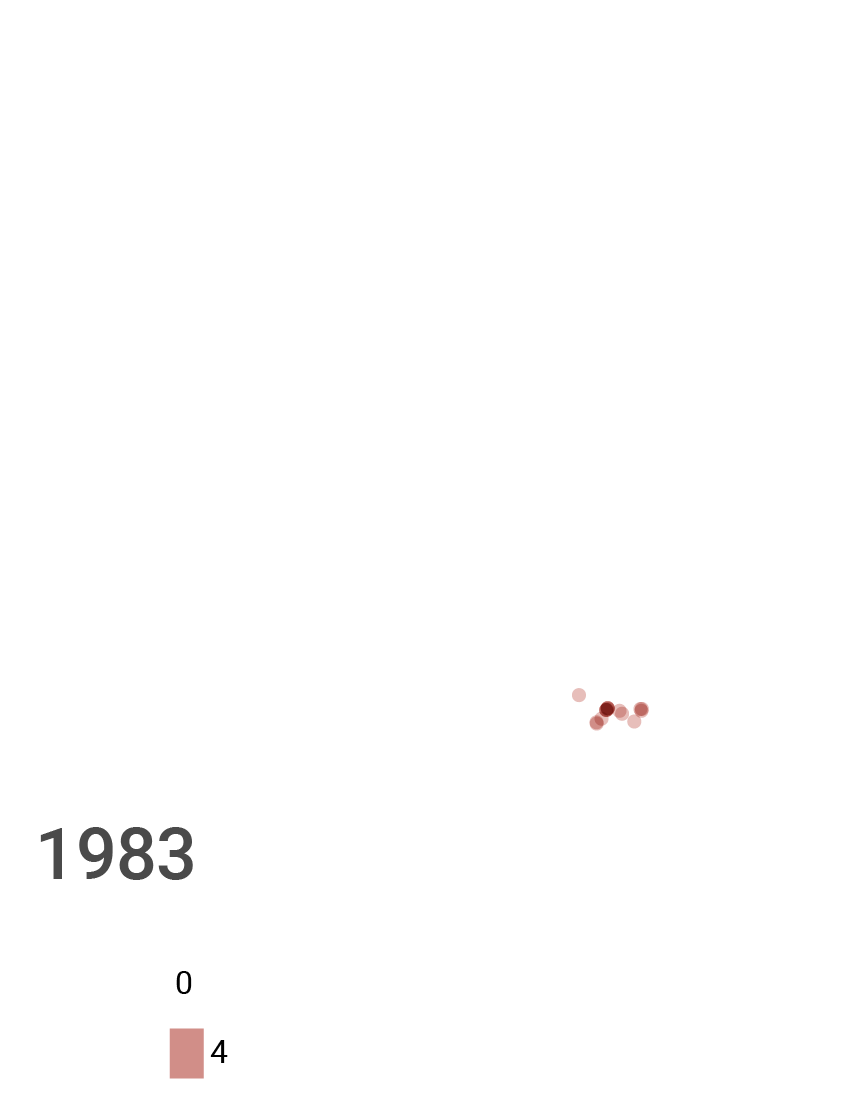 1983

0

4