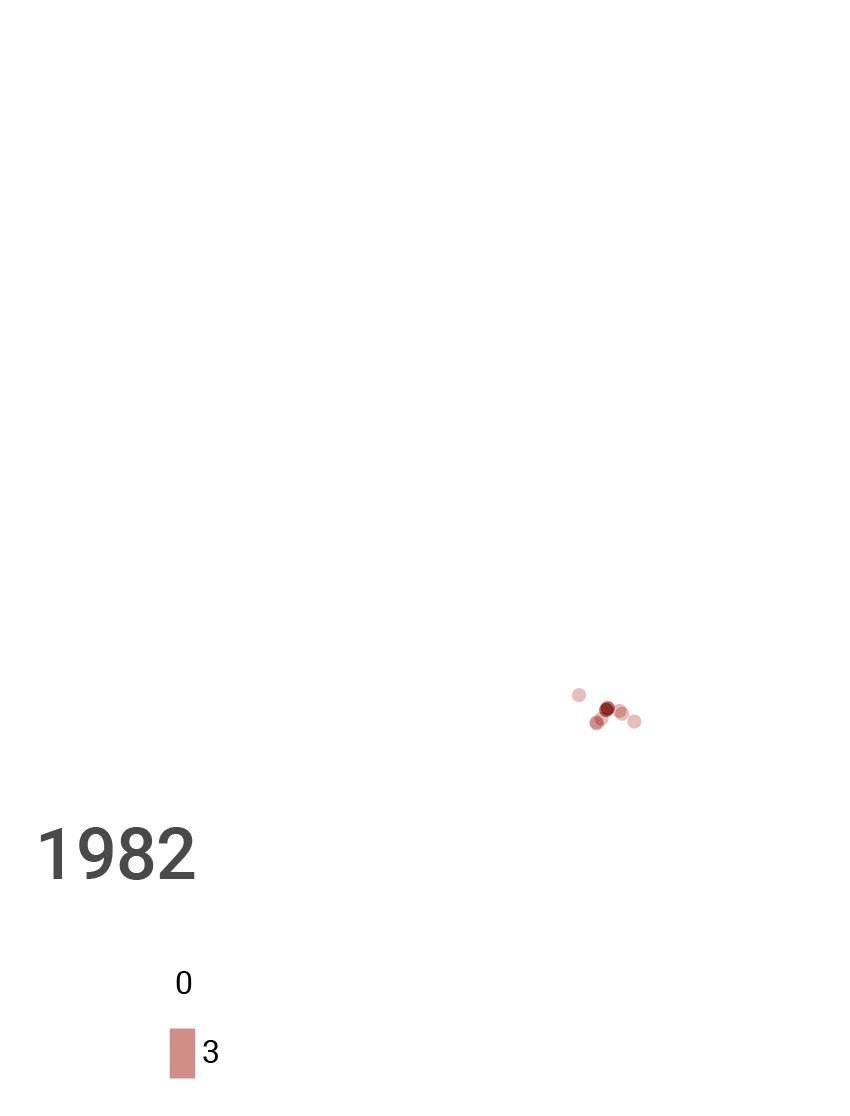 1982

0

3