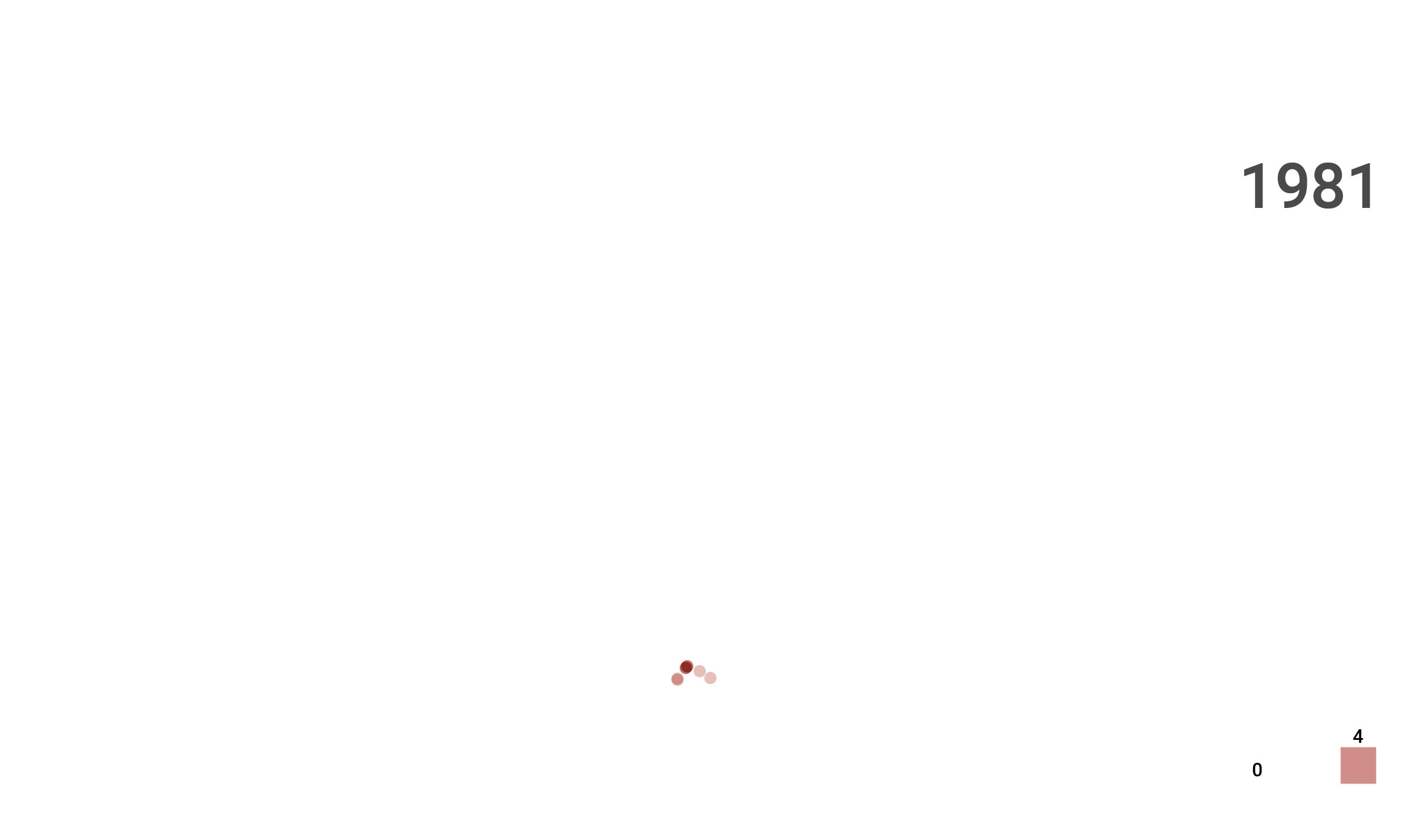 1981

4

0