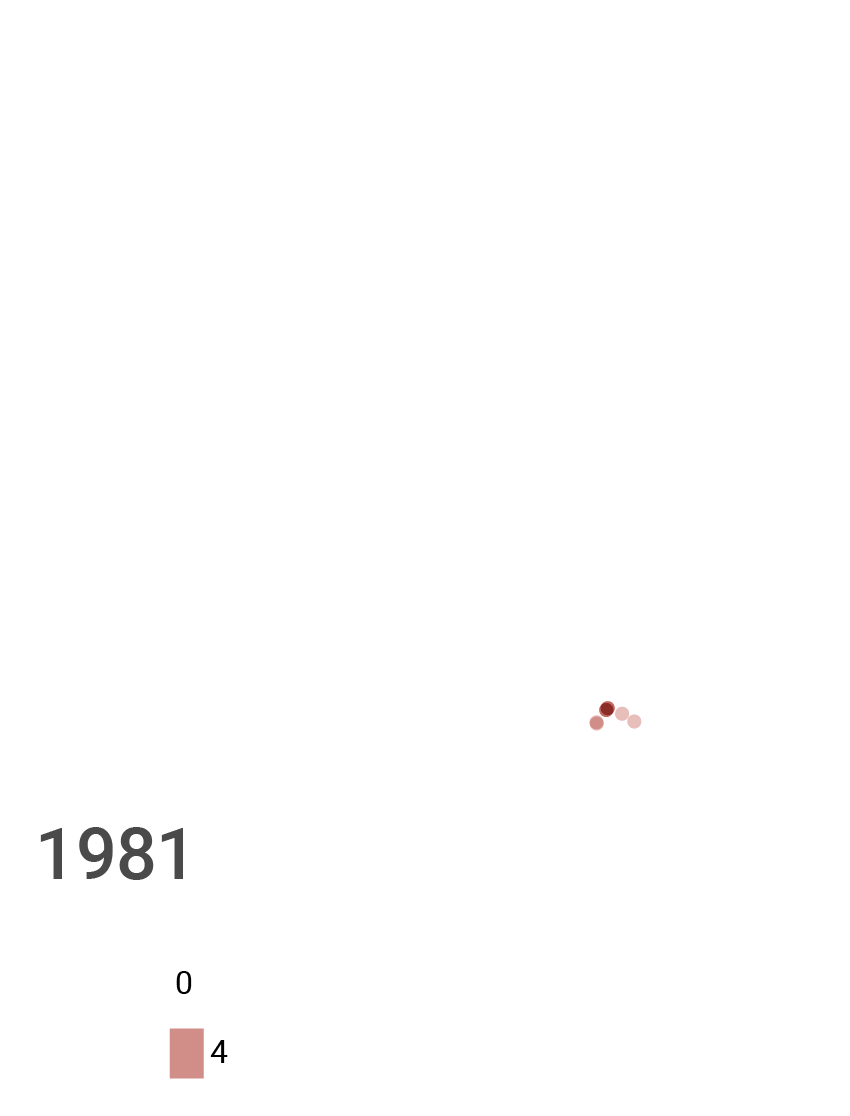 1981

0

4