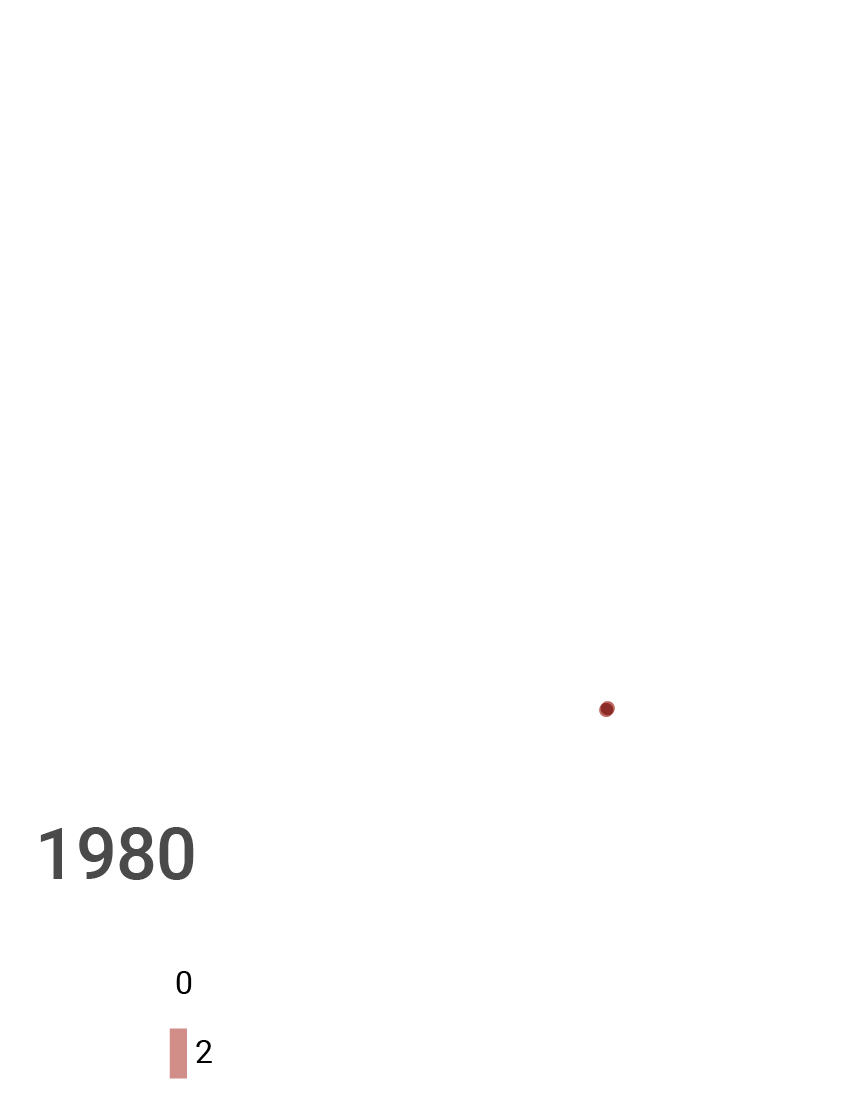 1980

0

2