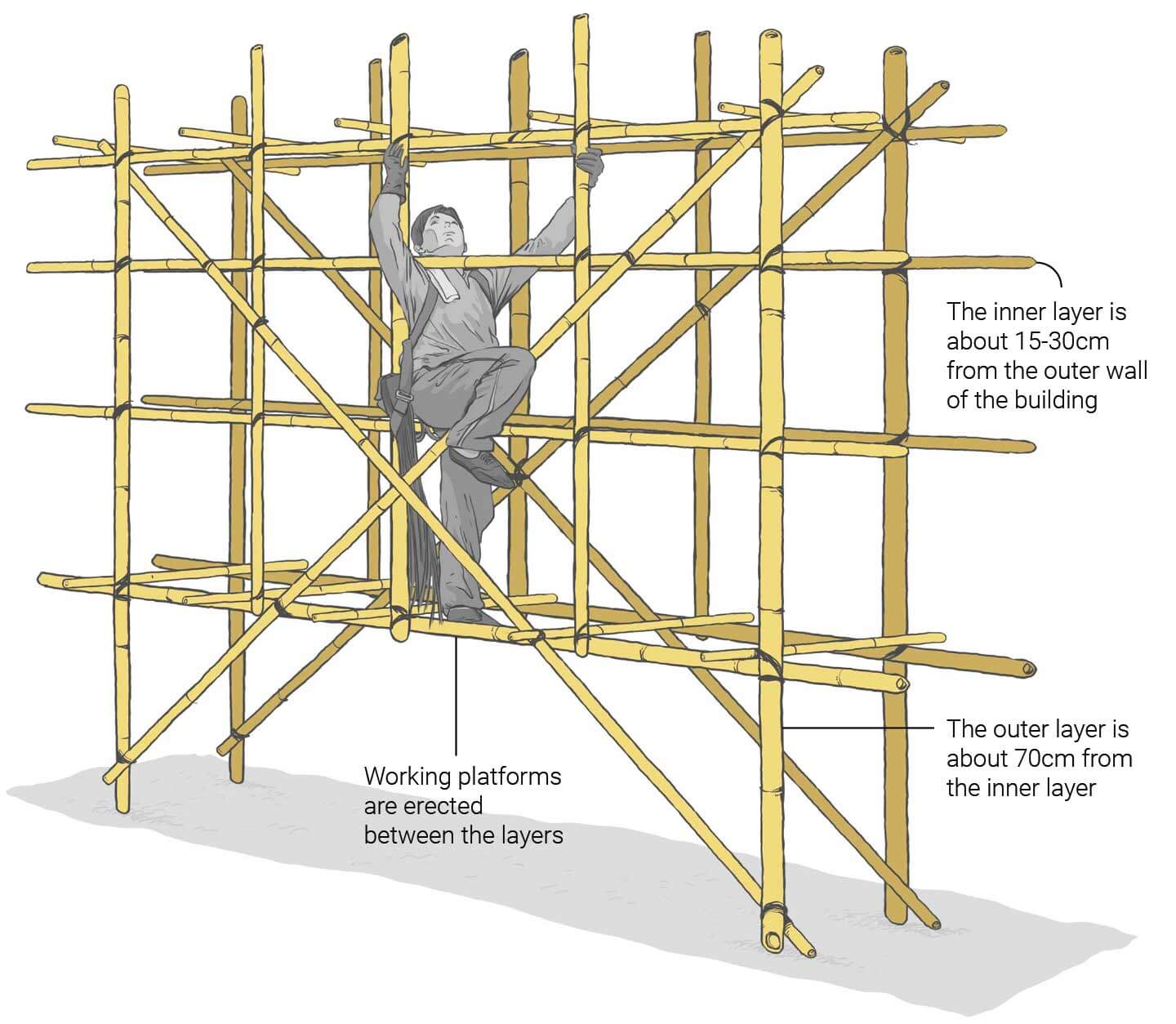 The inner layer is about 15-30cm from the outer wall of the building

The outer layer is about 70cm from the inner layer

Working platforms are erected between the layers