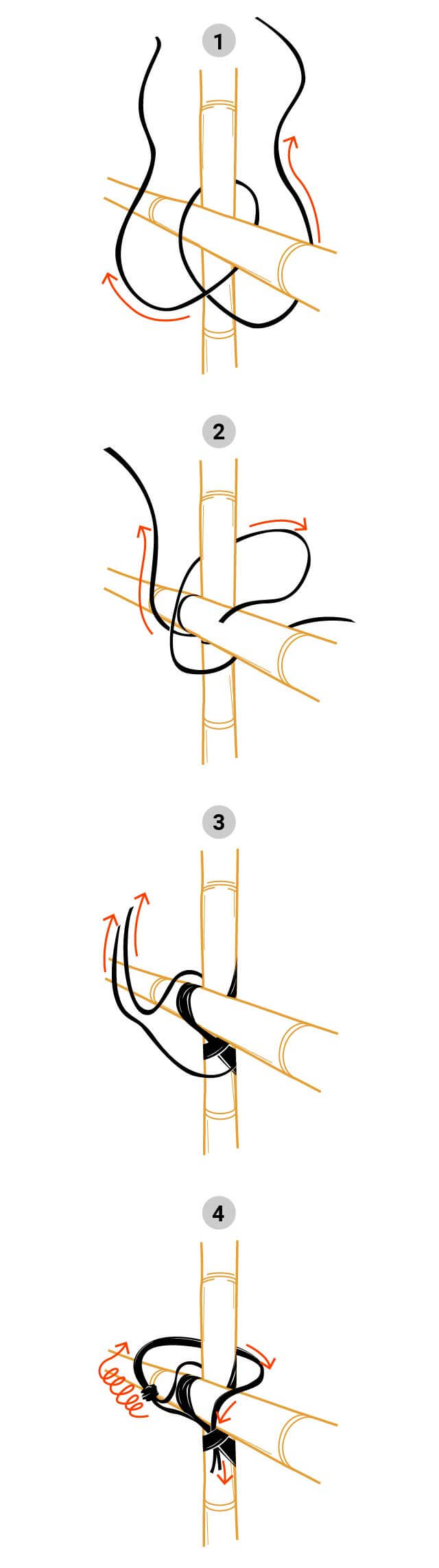 1

2

3

4