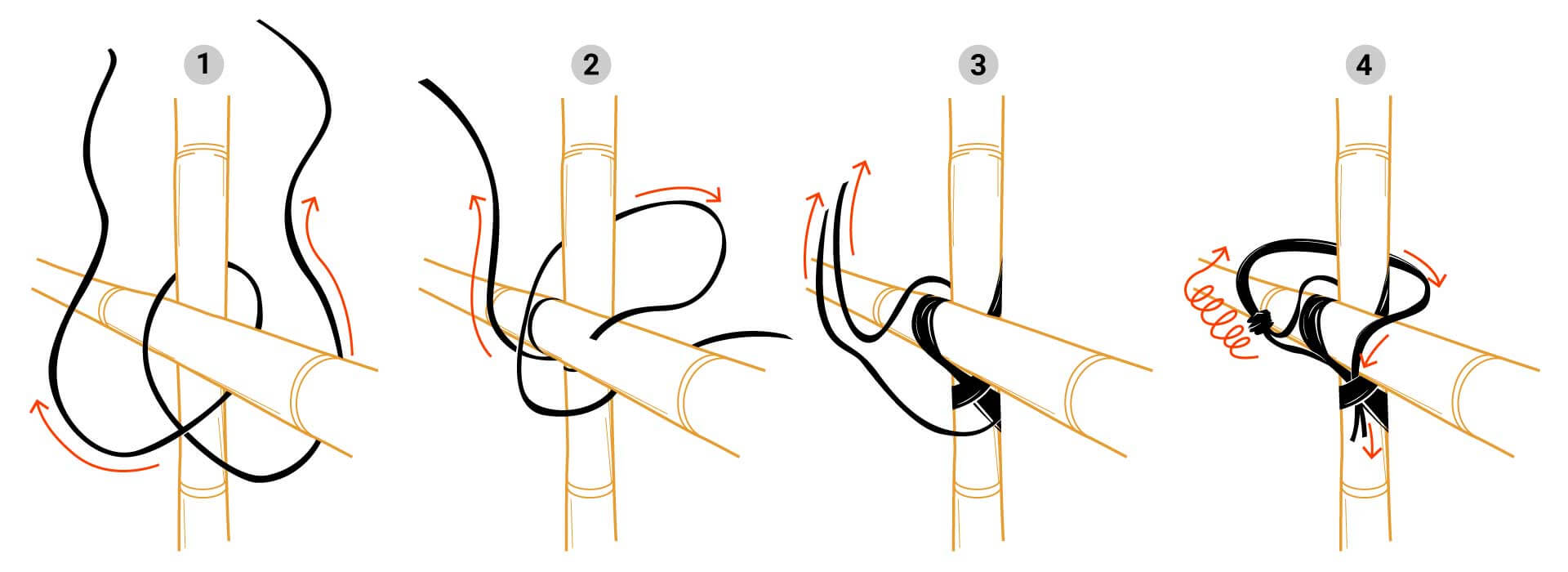 1

2

3

4