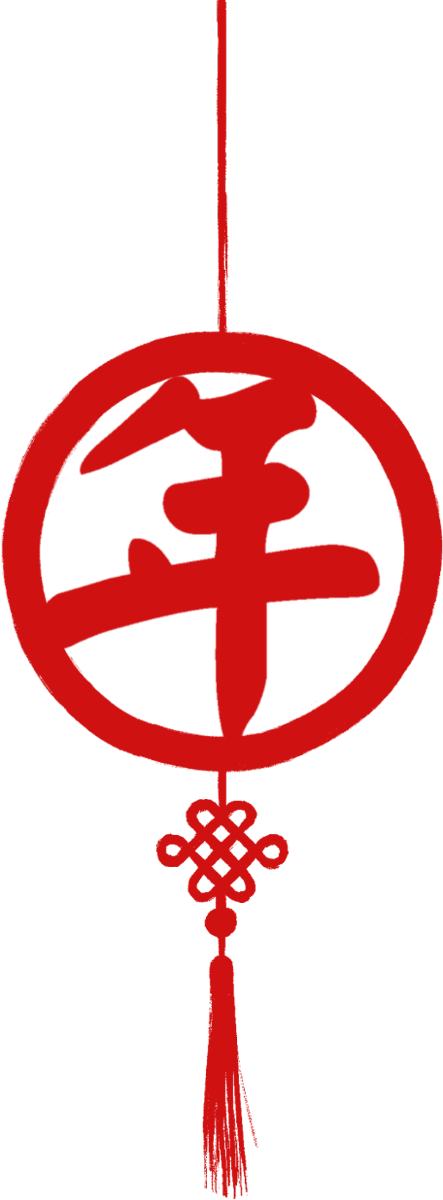 年