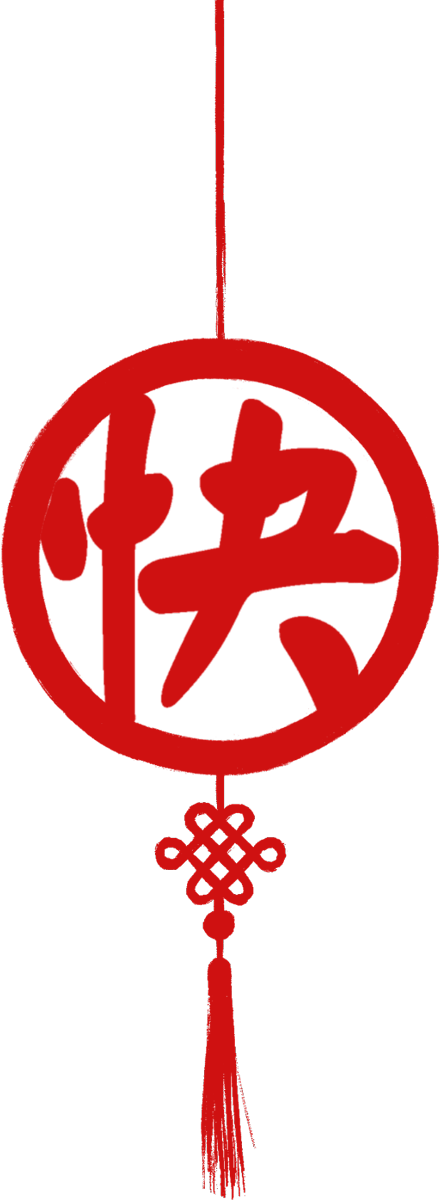 快