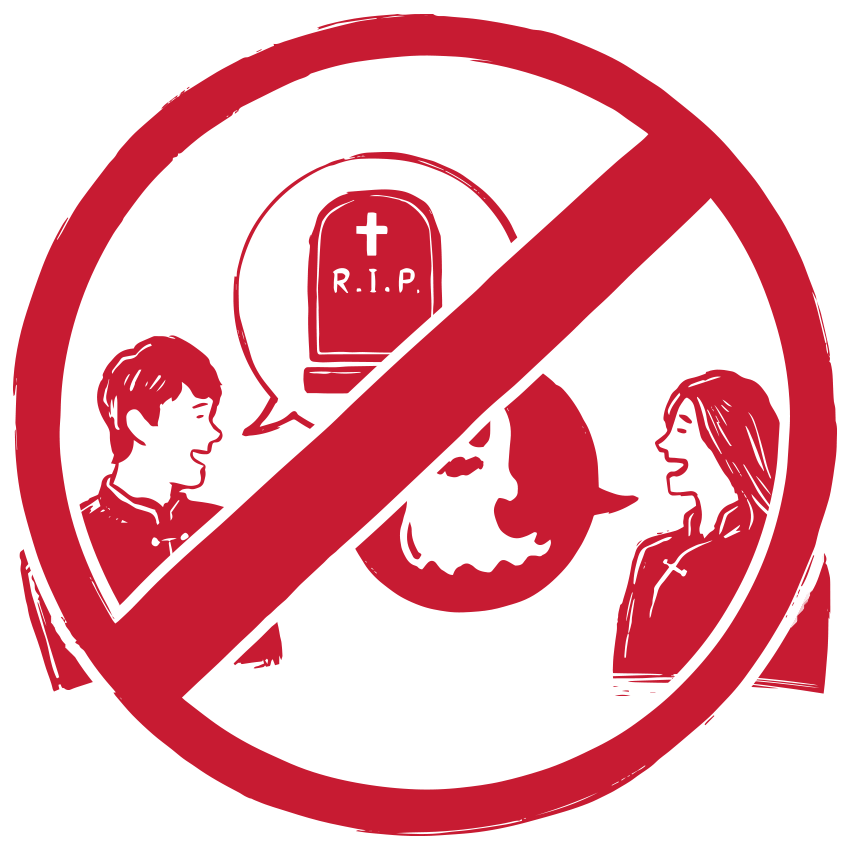 R.I.P.