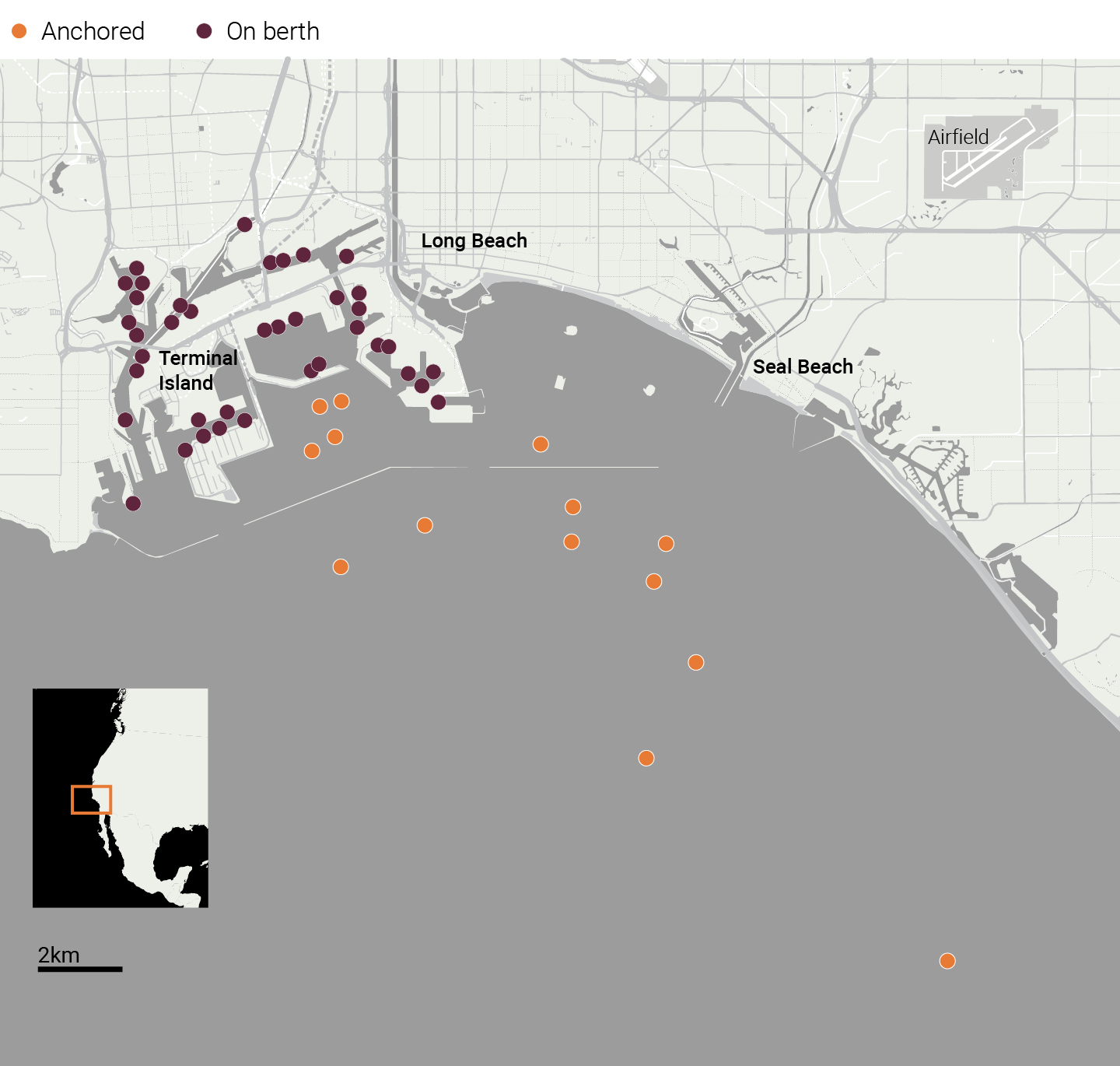 Anchored
On berth

Airfield
Long Beach
Terminal Island
Seal Beach

2km