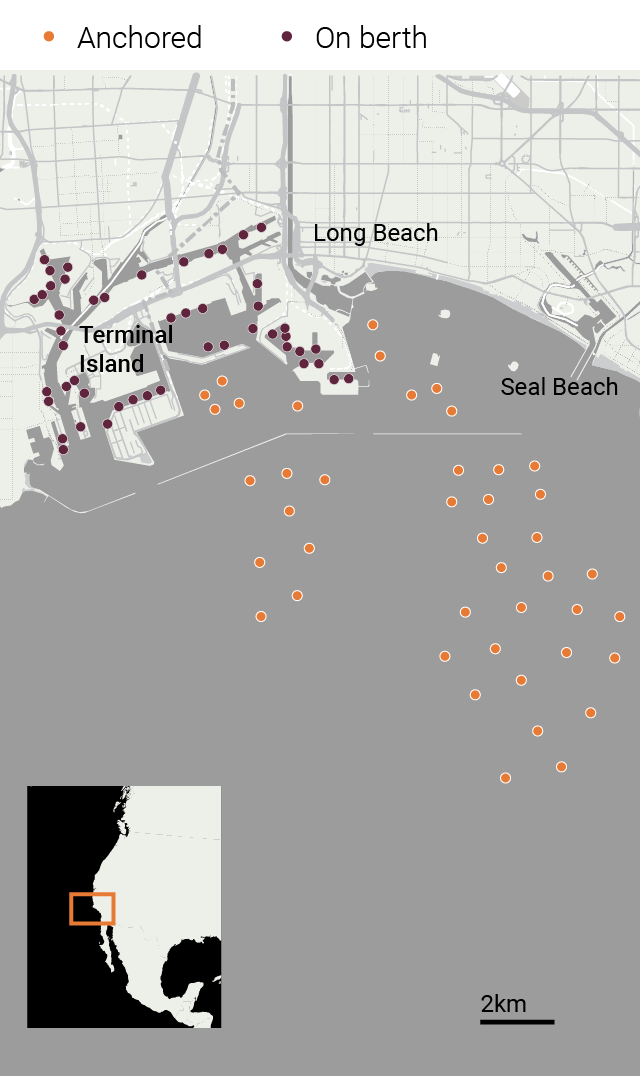 Anchored
On berth

Long Beach

Terminal Island

Seal Beach

2km